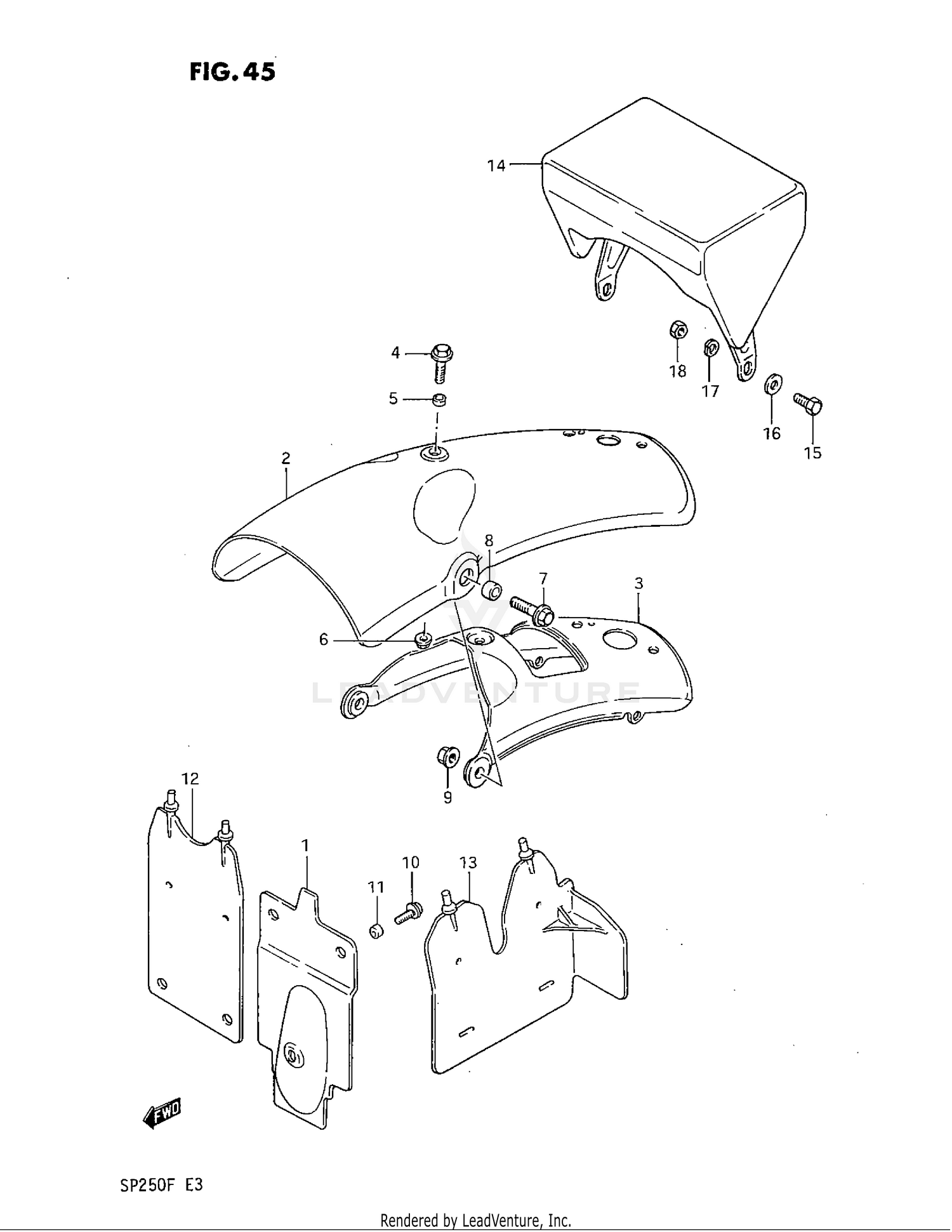 FIG. 45

14

4

5

18

17

16

15

2

8

7

3

6

LEADVENTURE

9

12

1

10

13

11

FWD

SP250F E3

Rendered by LeadVenture, Inc.