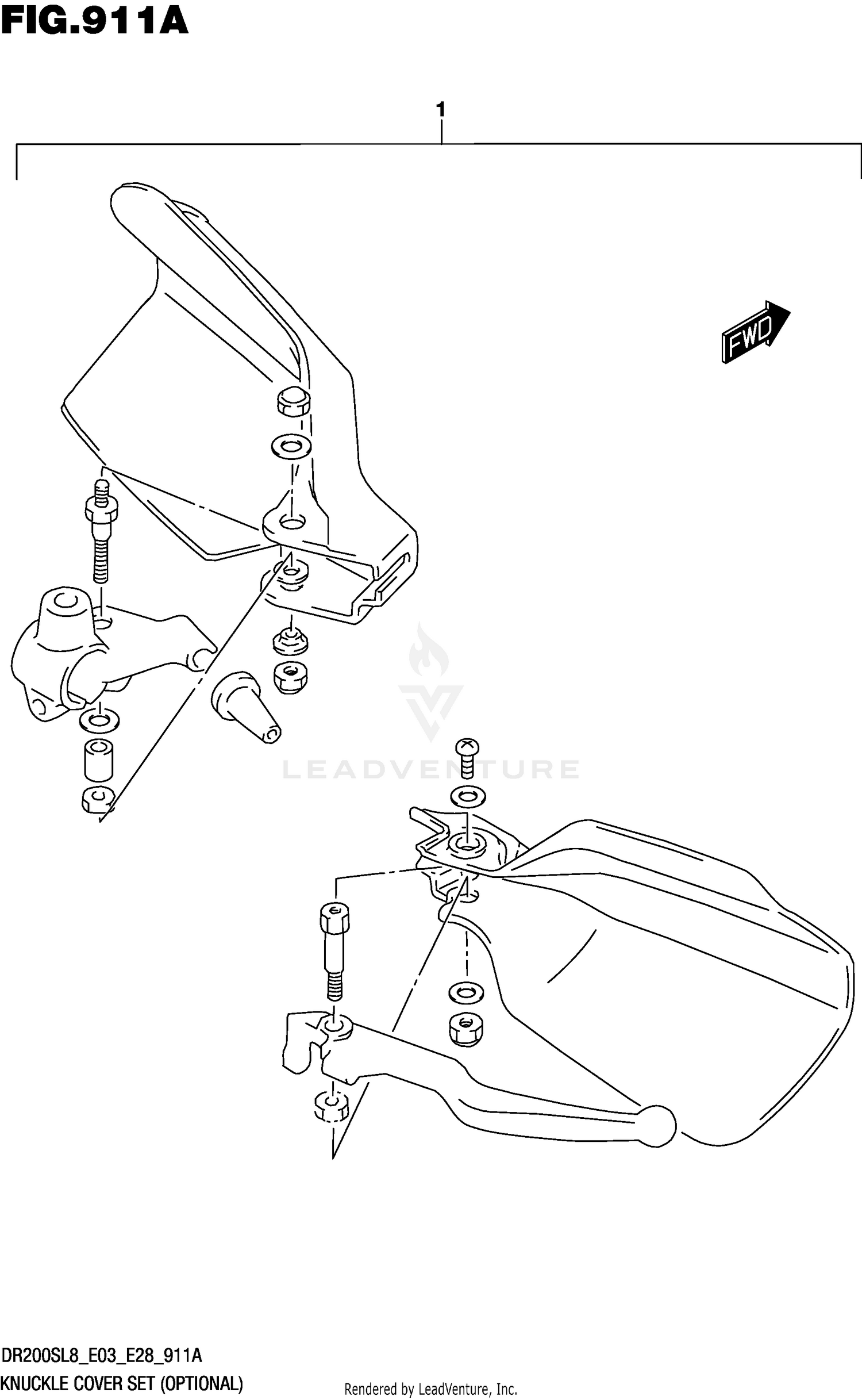 FIG.911A

1

FWD

LEADVENTURE

DR200SL8_E03_E28_911A
KNUCKLE COVER SET (OPTIONAL)

Rendered by LeadVenture, Inc.