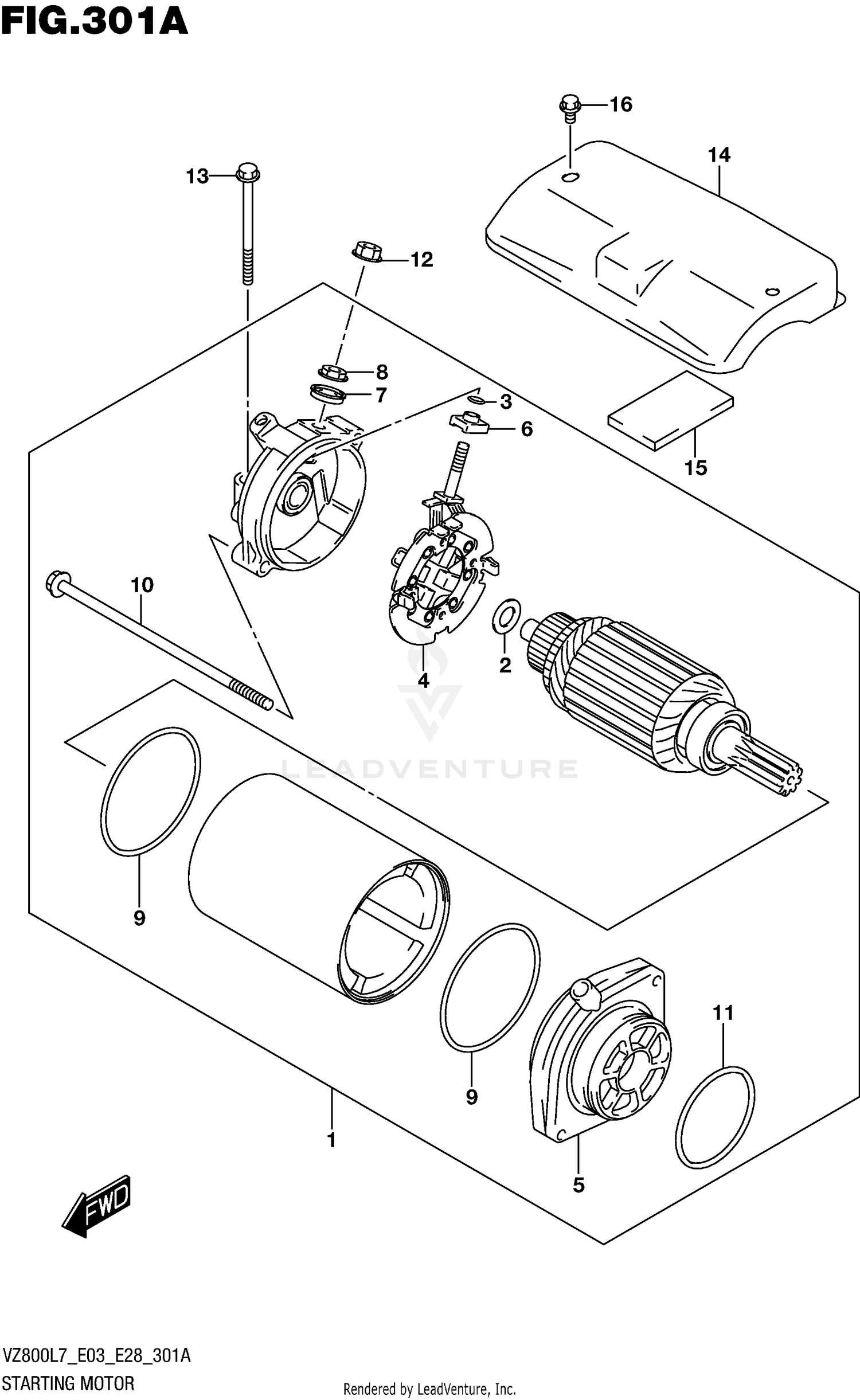 FIG.301A

16
14
13
12
8
7
3
6
15
10
4
2
LEADVENTURE
9
9
11
1
5
FWD

VZ800L7_E03_E28_301A
STARTING MOTOR

Rendered by LeadVenture, Inc.