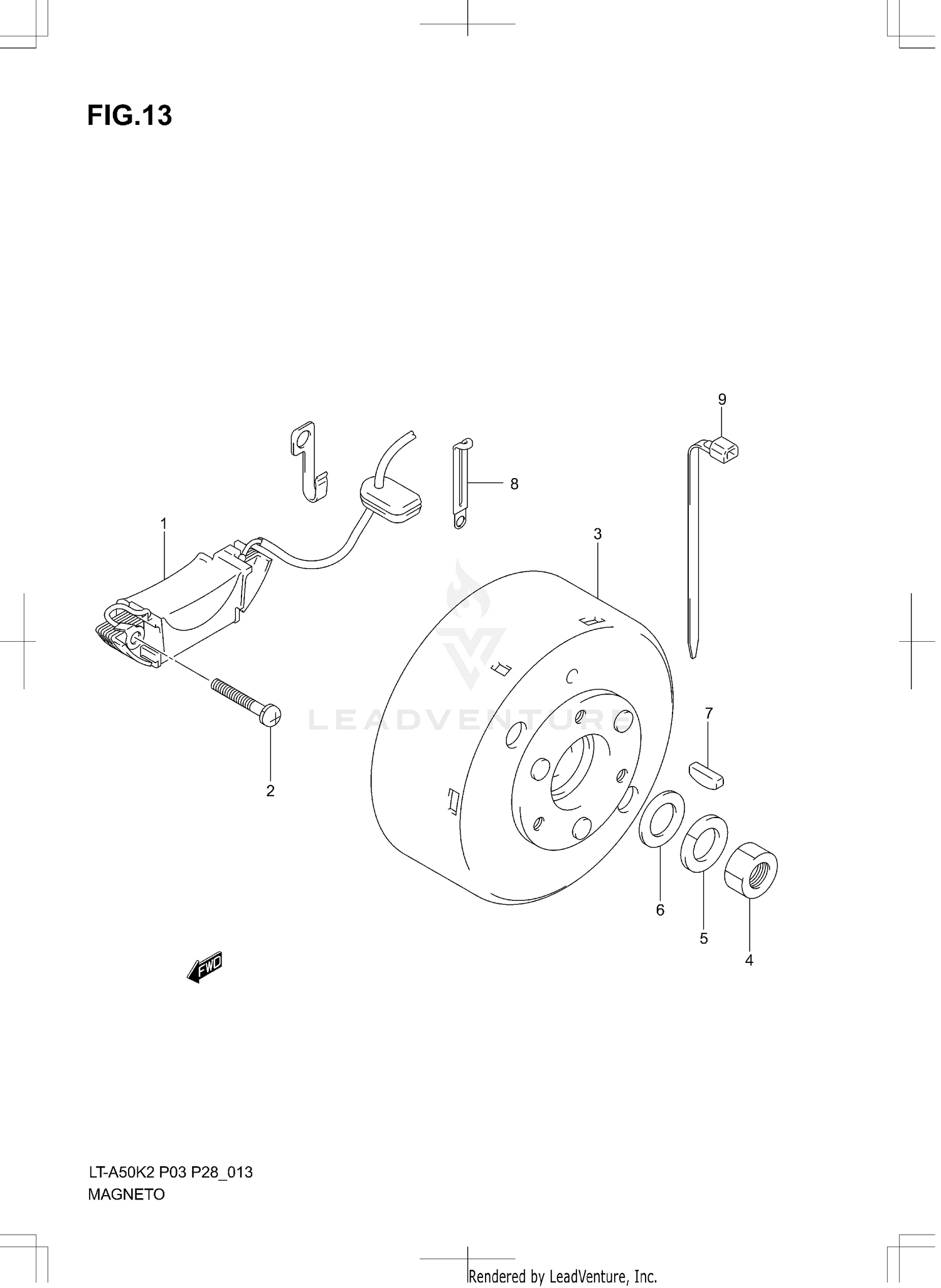 FIG.13

9

8

1

3

LEADVENTURE

7

2

6

5

4

FWD

LT-A50K2 P03 P28_013
MAGNETO

Rendered by LeadVenture, Inc.