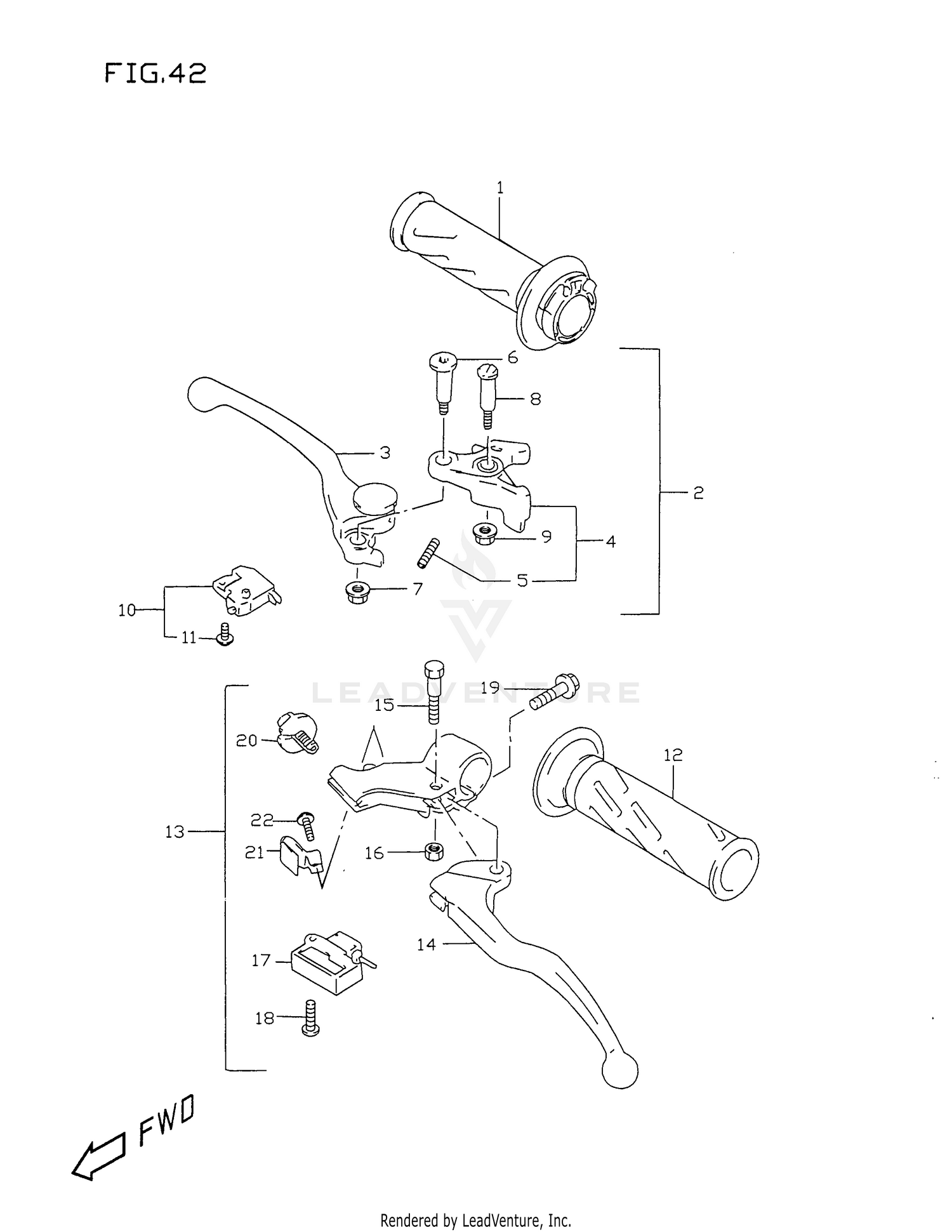 FIG.42

1

6

8

3

2

9

4

5

7

10

11

LEADVENTURE

19

15

20

12

13

22

21

16

14

17

18

FWD

Rendered by LeadVenture, Inc.