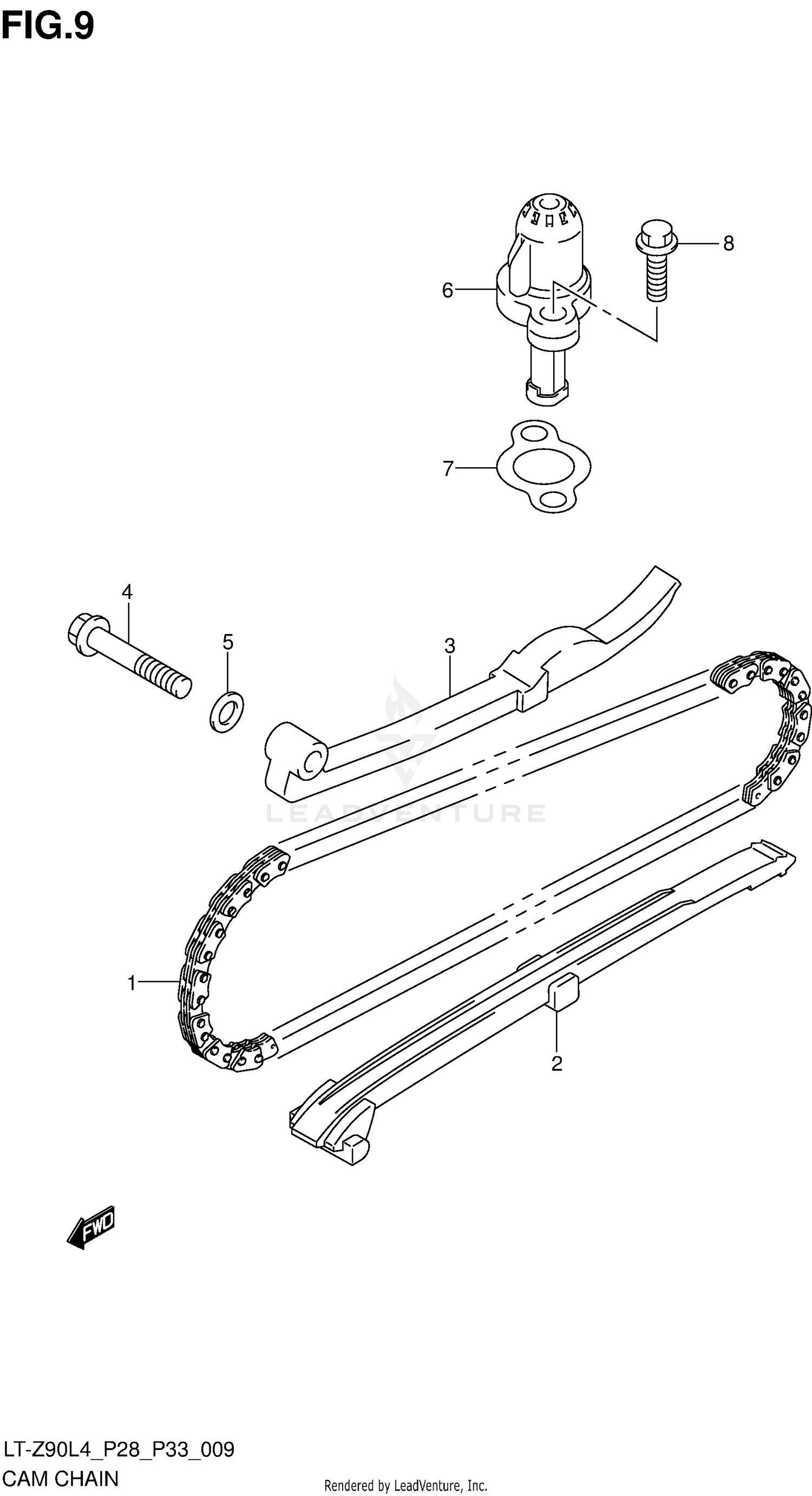 FIG.9

8

6

7

4

5

3

LEADVENTURE

1

2

FWD

LT-Z90L4_P28_P33_009

CAM CHAIN

Rendered by LeadVenture, Inc.