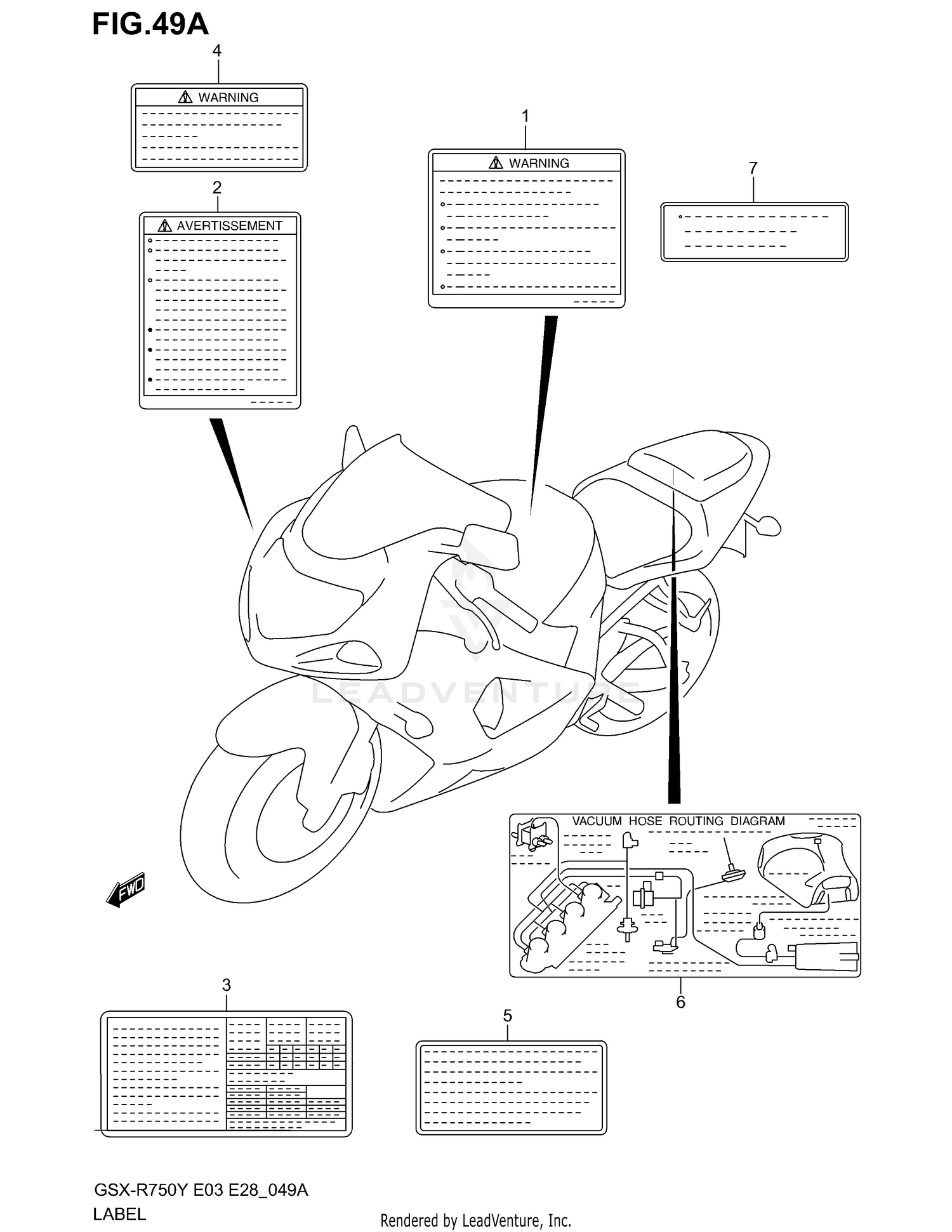 FIG.49A

4

WARNING

2

AVERTISSEMENT

1

WARNING

7

LEADVENTURE

FWD

VACUUM HOSE ROUTING DIAGRAM

6

3

5

GSX-R750Y E03 E28_049A
LABEL

Rendered by LeadVenture, Inc.