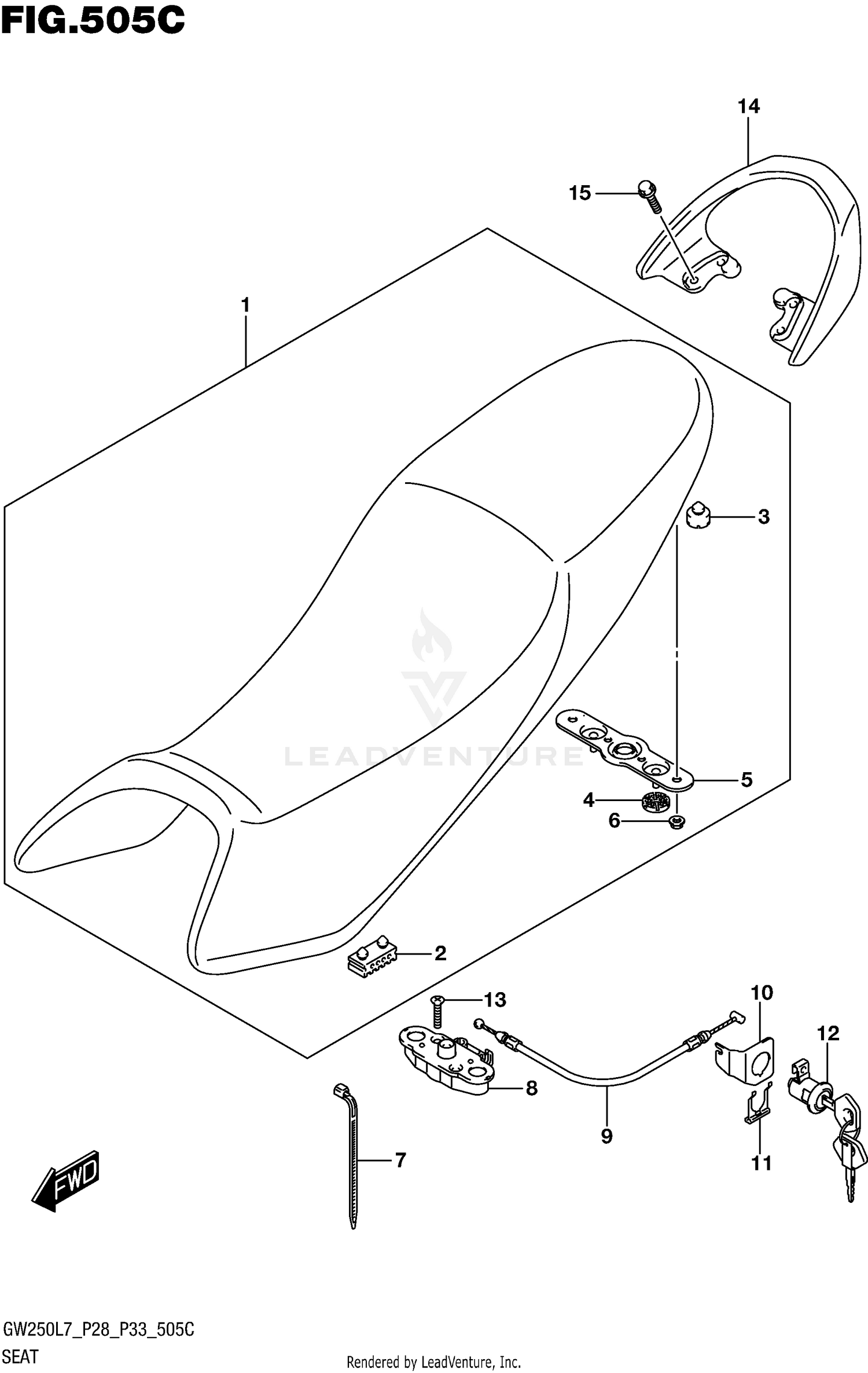 FIG.505C

14

15

1

3

LEADVENTURE

5

4

6

2

13

10

12

8

9

11

7

FWD

GW250L7_P28_P33_505C

SEAT

Rendered by LeadVenture, Inc.