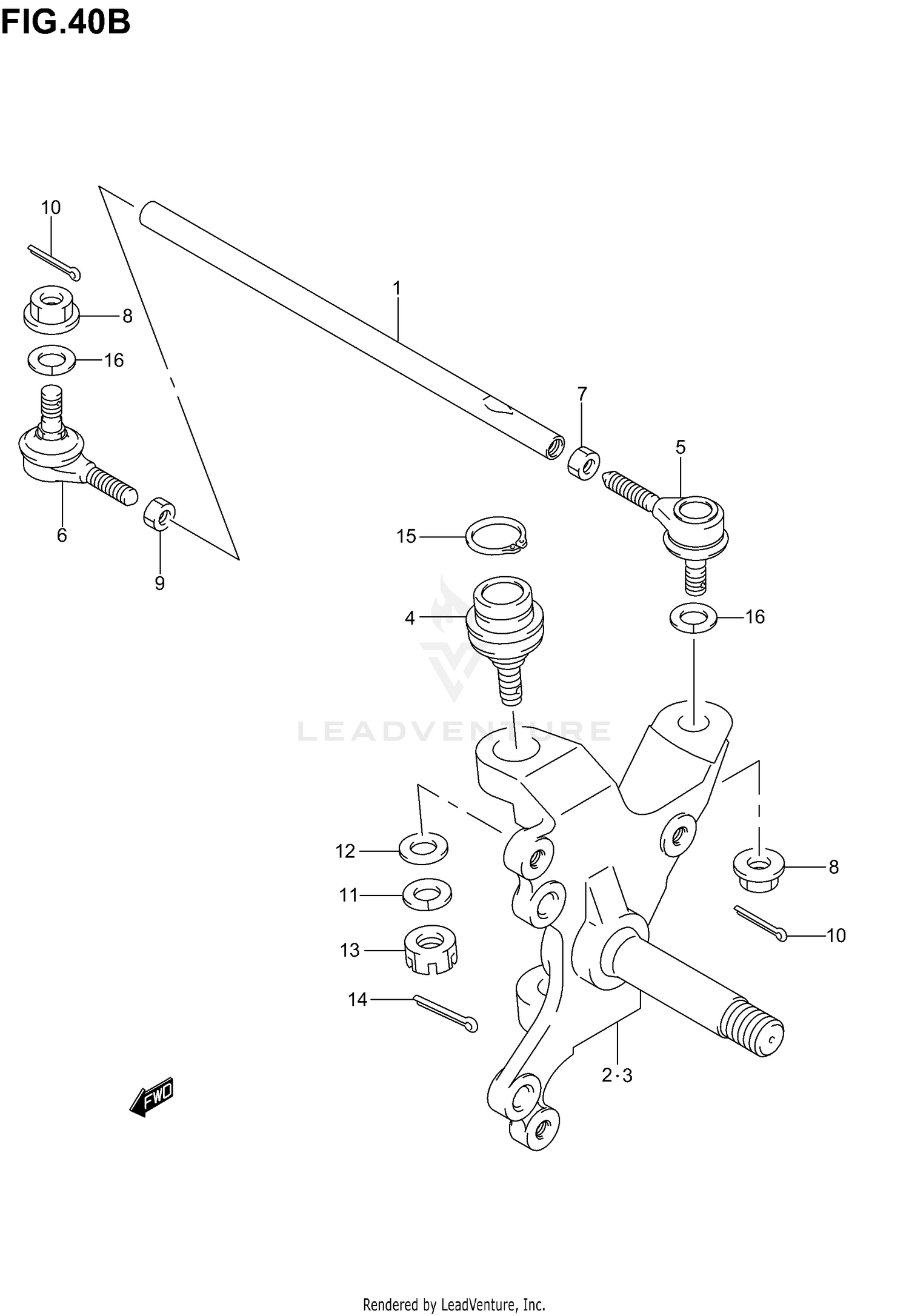 FIG.40B

10
8
16
1
7
5
6
9
15
4
16
LEADVENTURE
12
11
13
14
8
10
2·3
FWD

Rendered by LeadVenture, Inc.