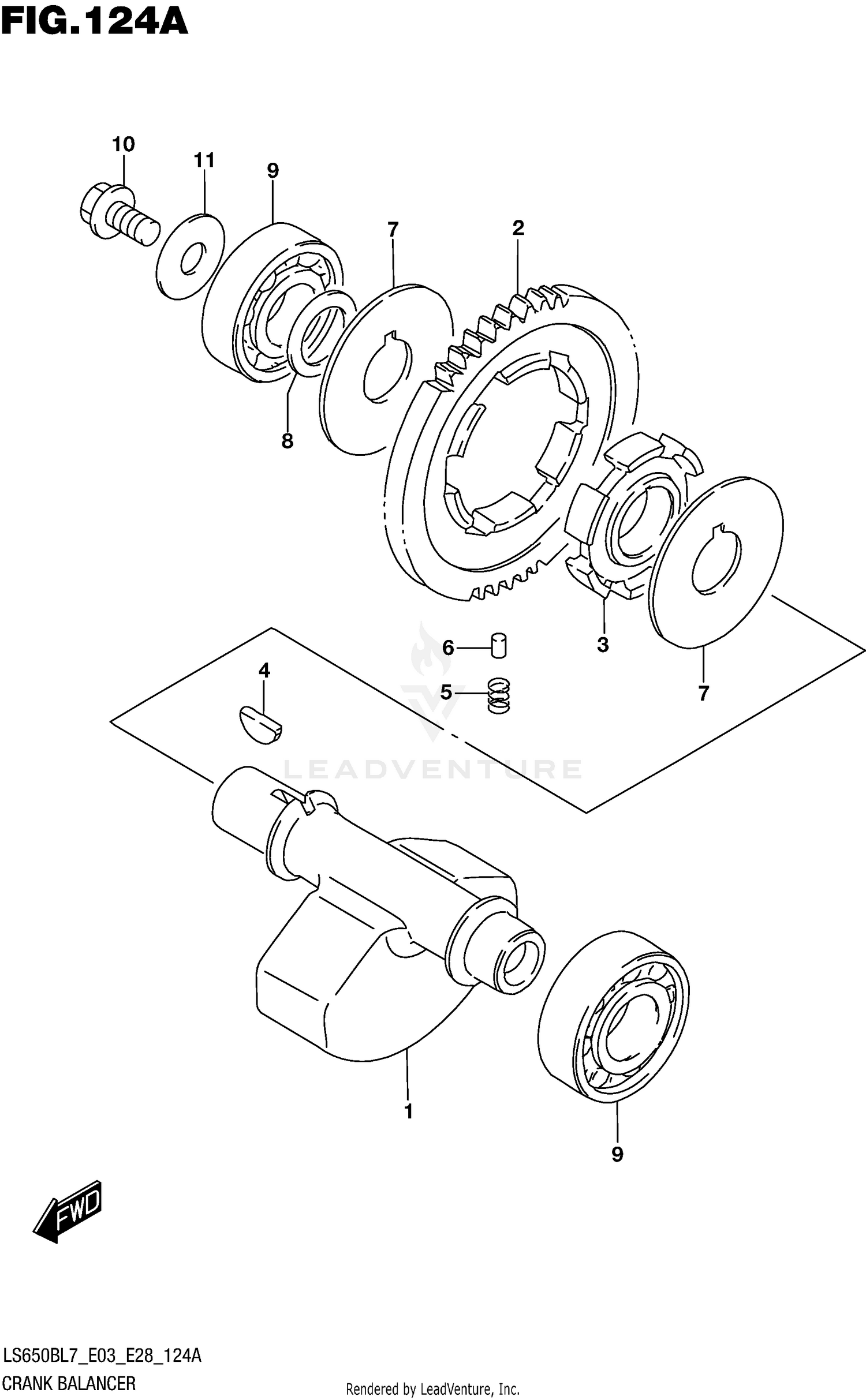 FIG.124A

10
11
9
7
2
8
3
6
5
4
7
LEADVENTURE
1
9
FWD

LS650BL7_E03_E28_124A
CRANK BALANCER

Rendered by LeadVenture, Inc.