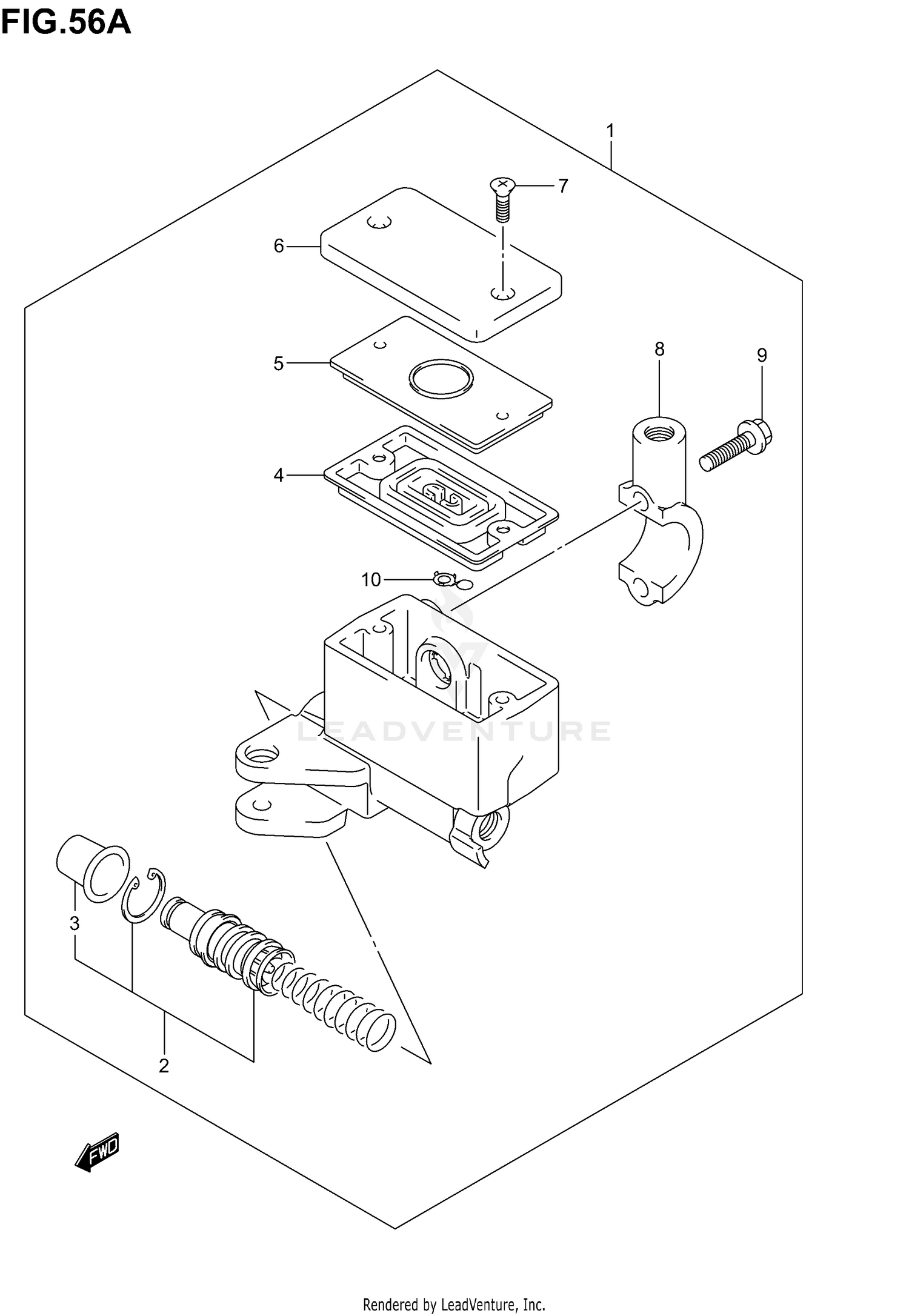 FIG.56A

1
7
6
5
8
9
4
10
LEADVENTURE
3
2
FWD

Rendered by LeadVenture, Inc.