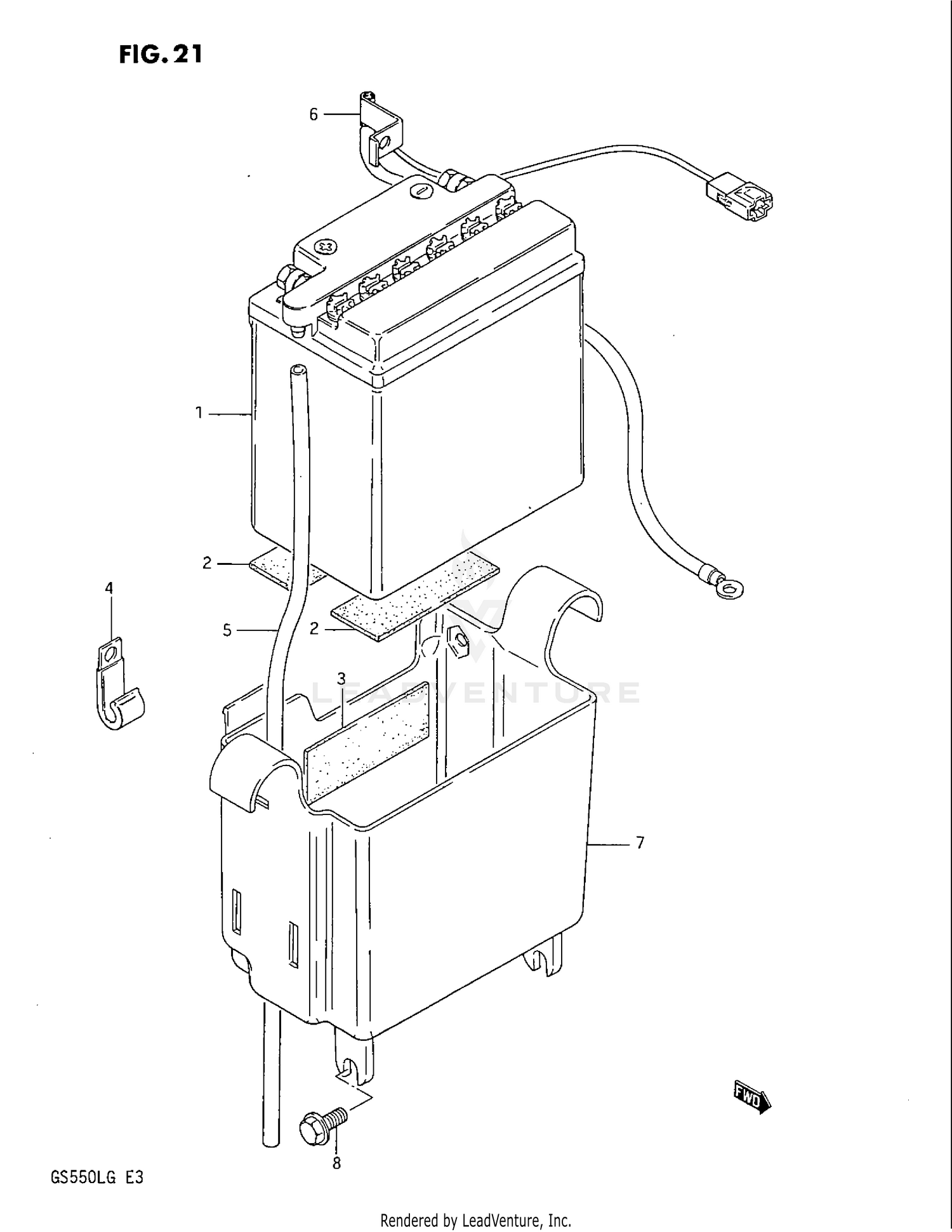 FIG. 21

6

1

2

4

5

2

3

LEADVENTURE

7

FWD

8

GS550LG E3

Rendered by LeadVenture, Inc.