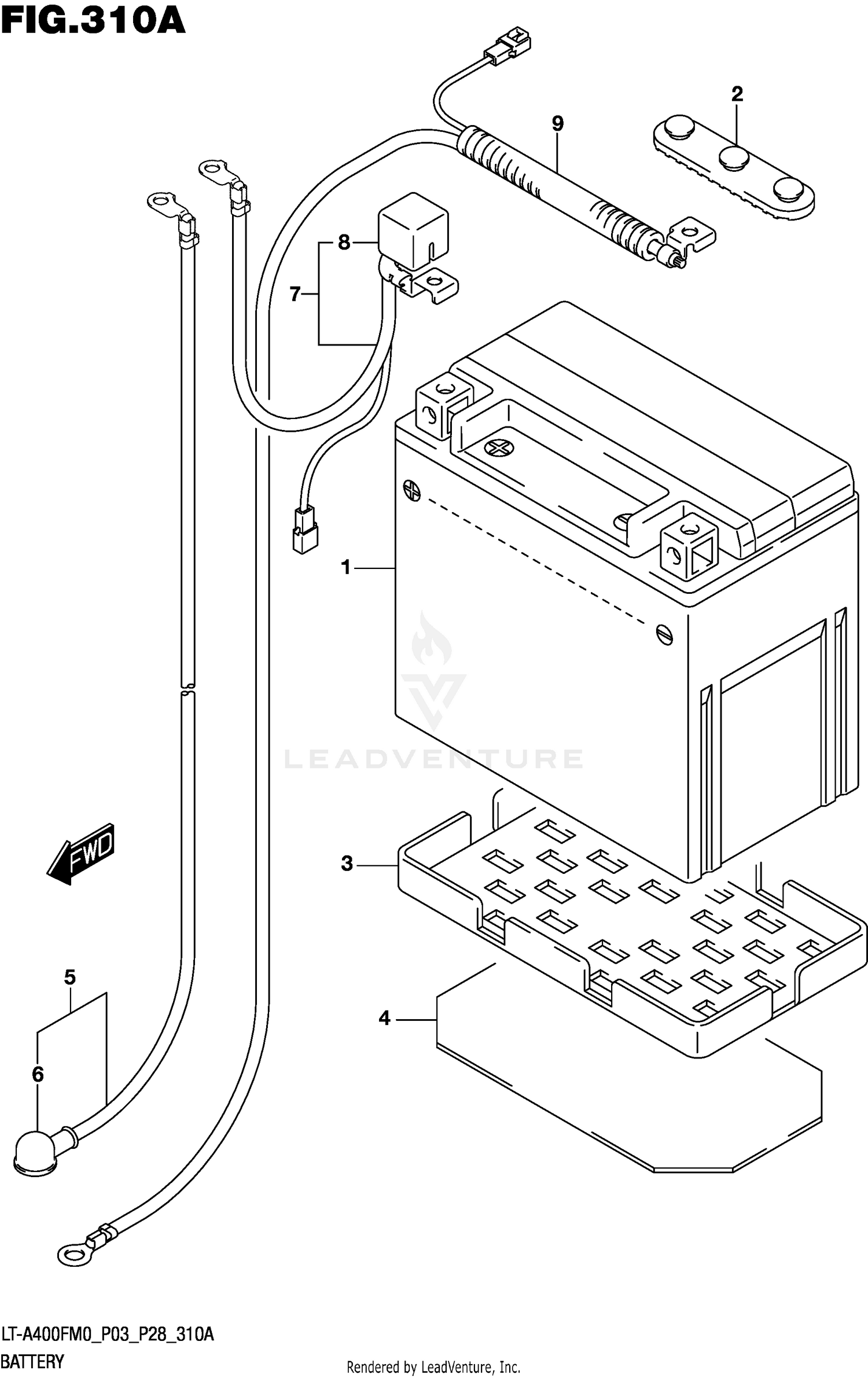 FIG.310A

2
9
8
7
1
LEADVENTURE
FWD
3
5
4
6

LT-A400FM0_P03_P28_310A
BATTERY

Rendered by LeadVenture, Inc.