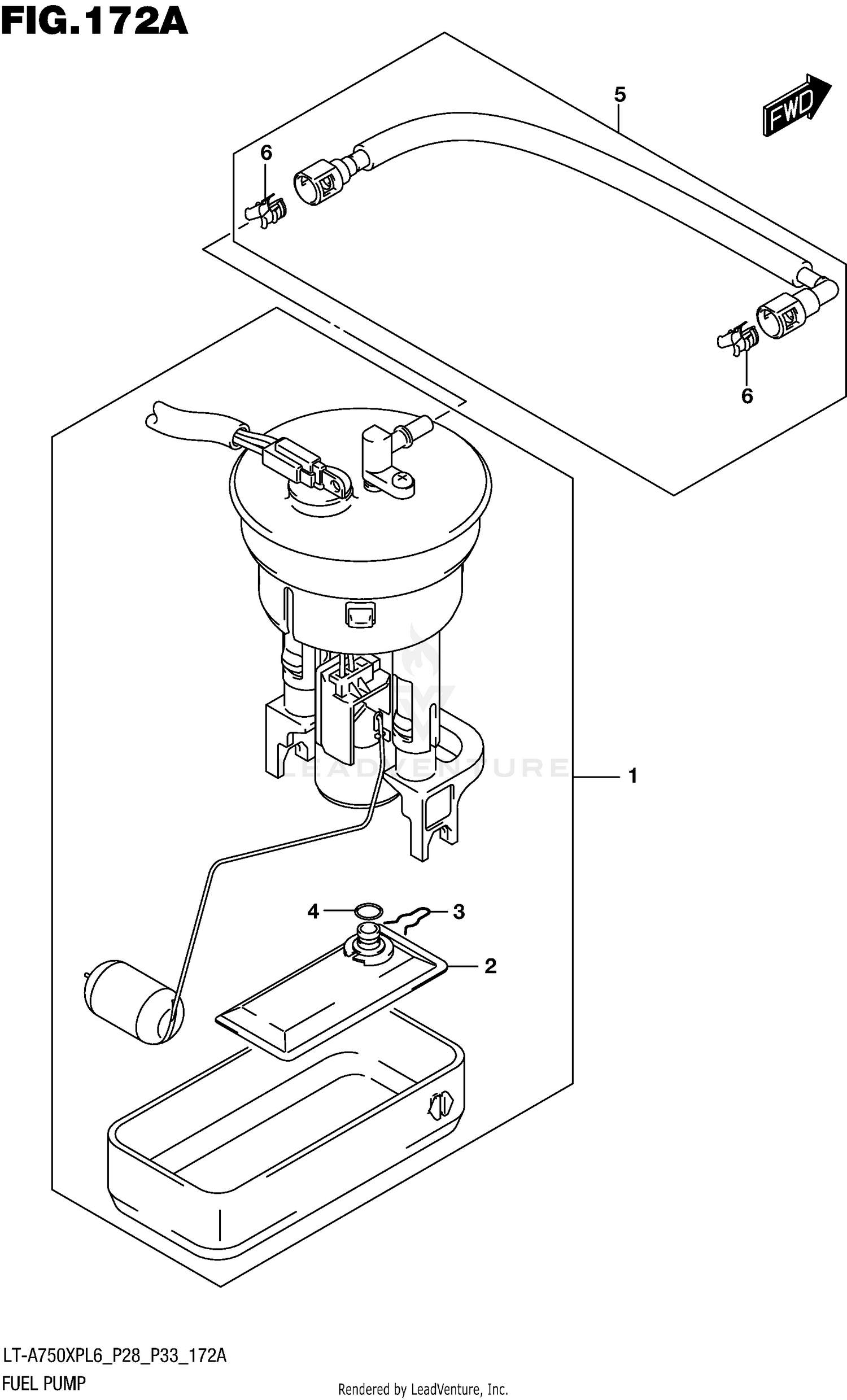 FIG.172A

5

FWD

6

6

LEADVENTURE

1

4

3

2

LT-A750XPL6_P28_P33_172A

FUEL PUMP

Rendered by LeadVenture, Inc.