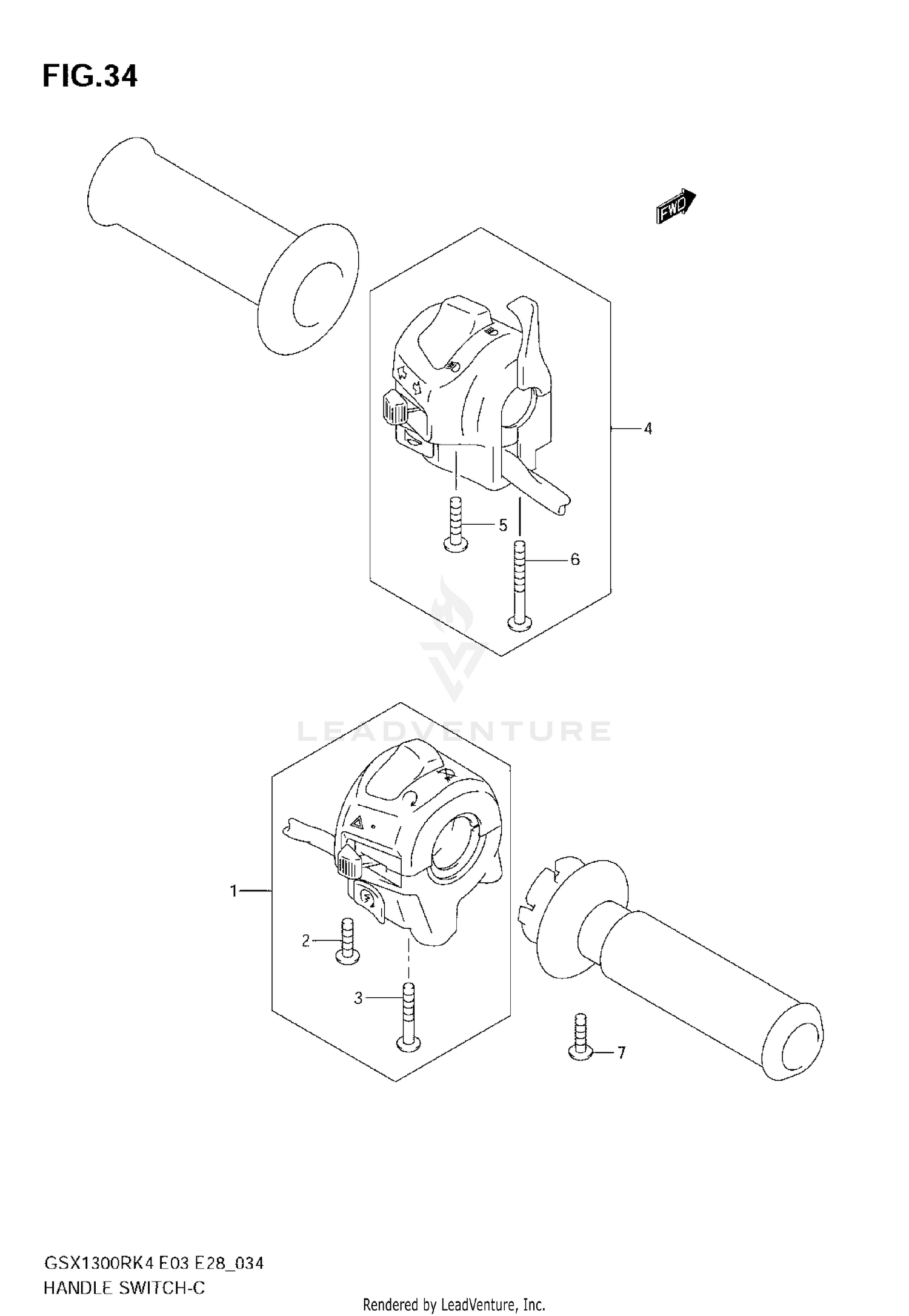 FIG.34

FWD

4

5

6

LEADVENTURE

1

2

3

7

GSX1300RK4 E03 E28_034
HANDLE SWITCH-C

Rendered by LeadVenture, Inc.