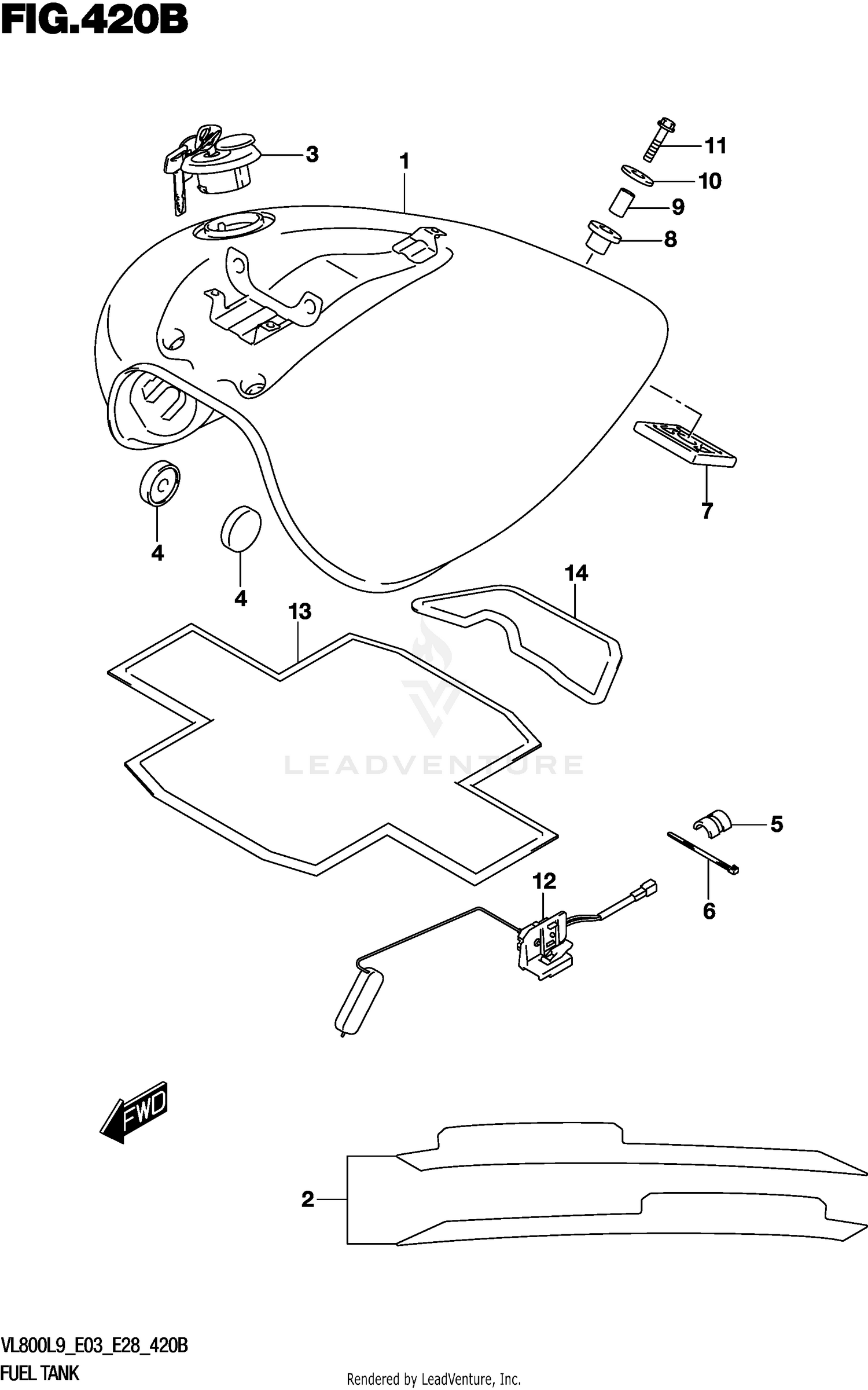 FIG.420B

3
1
11
10
9
8
7
4
4
14
13
LEADVENTURE
5
6
12
FWD
2

VL800L9_E03_E28_420B
FUEL TANK
Rendered by LeadVenture, Inc.