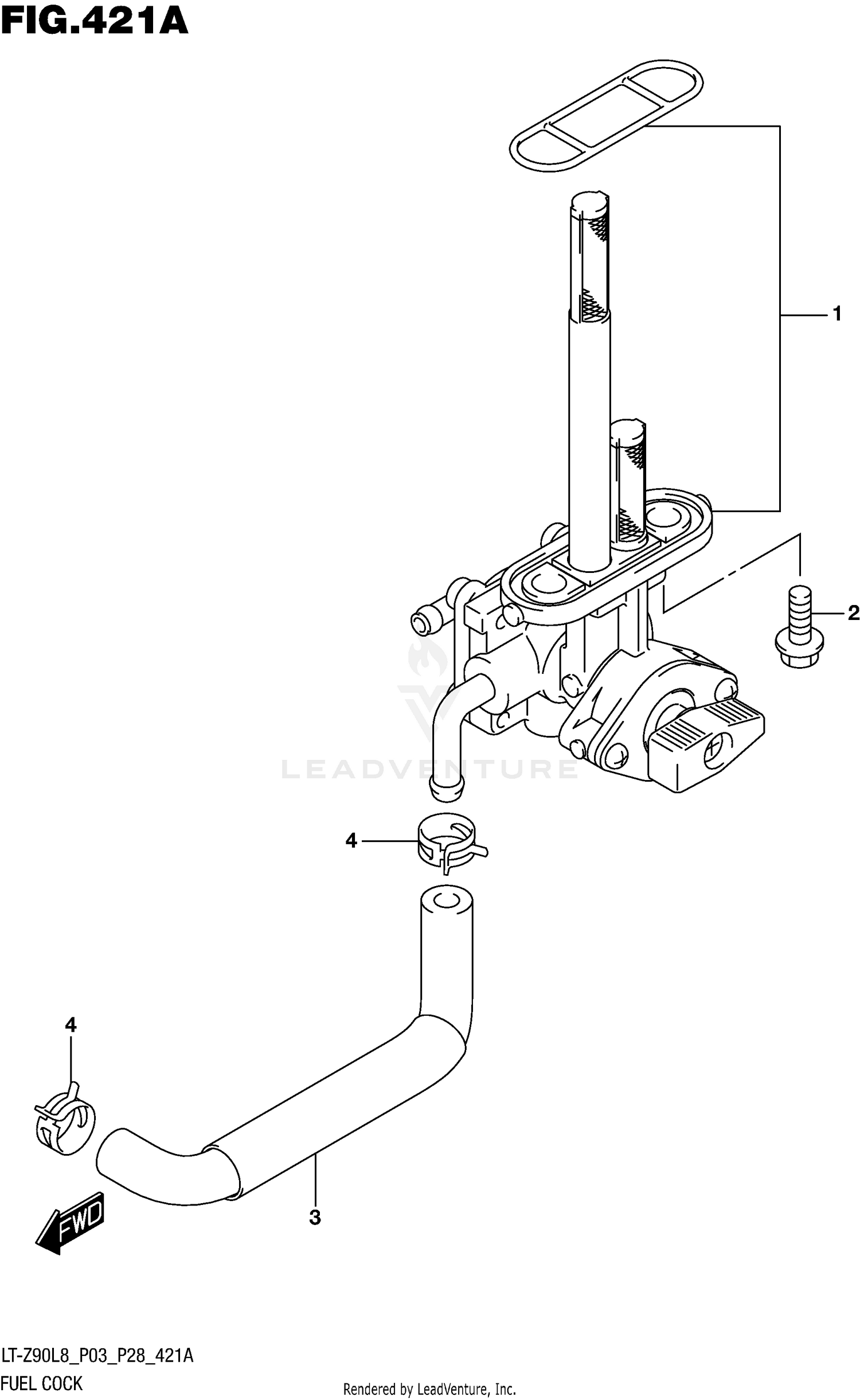 FIG.421A

1

2

LEADVENTURE

4

4

3

FWD

LT-Z90L8_P03_P28_421A
FUEL COCK

Rendered by LeadVenture, Inc.