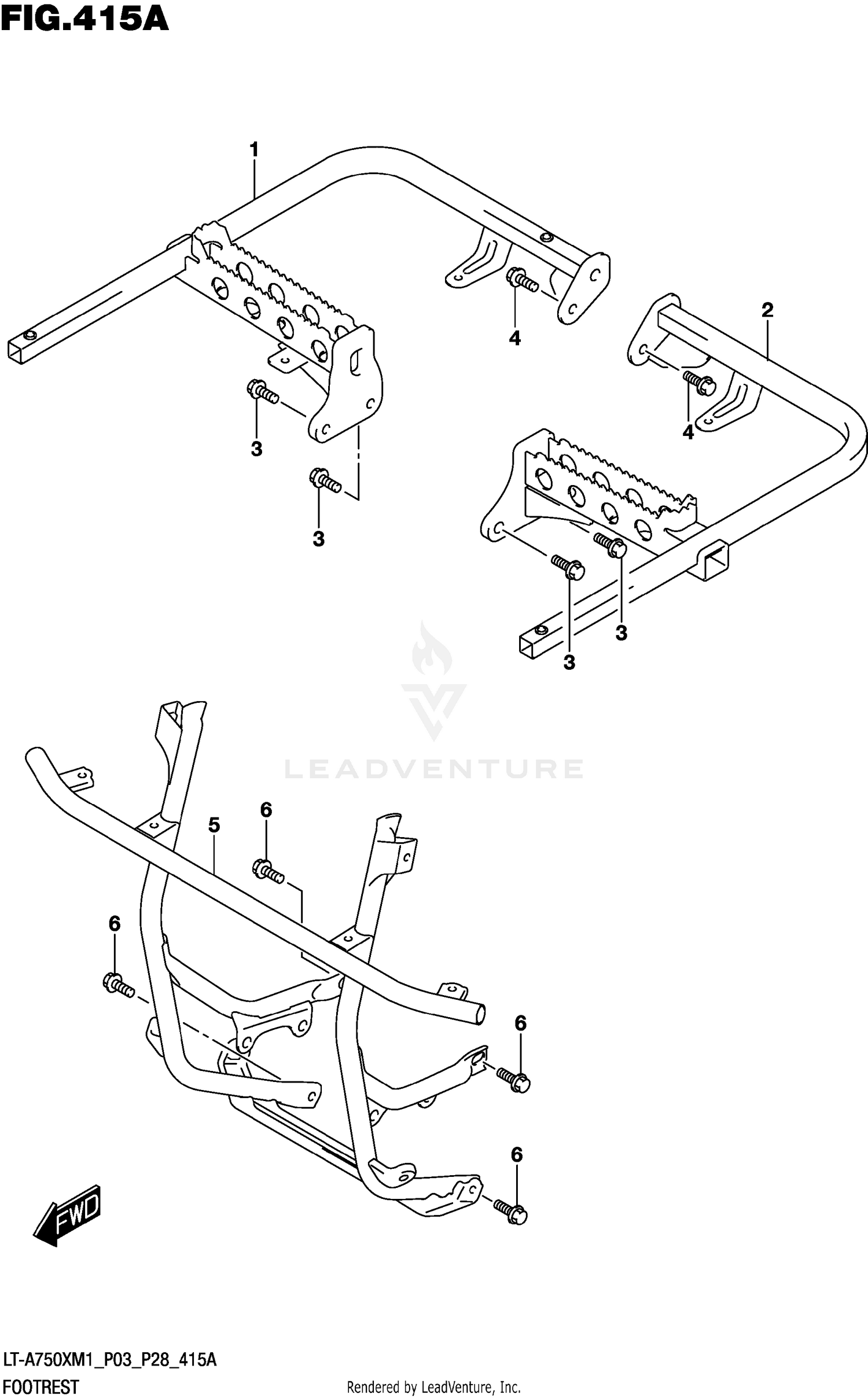 FIG.415A

1

4

2

4

3

3

3

3

LEADVENTURE

6

5

6

6

6

FWD

LT-A750XM1_P03_P28_415A

FOOTREST

Rendered by LeadVenture, Inc.