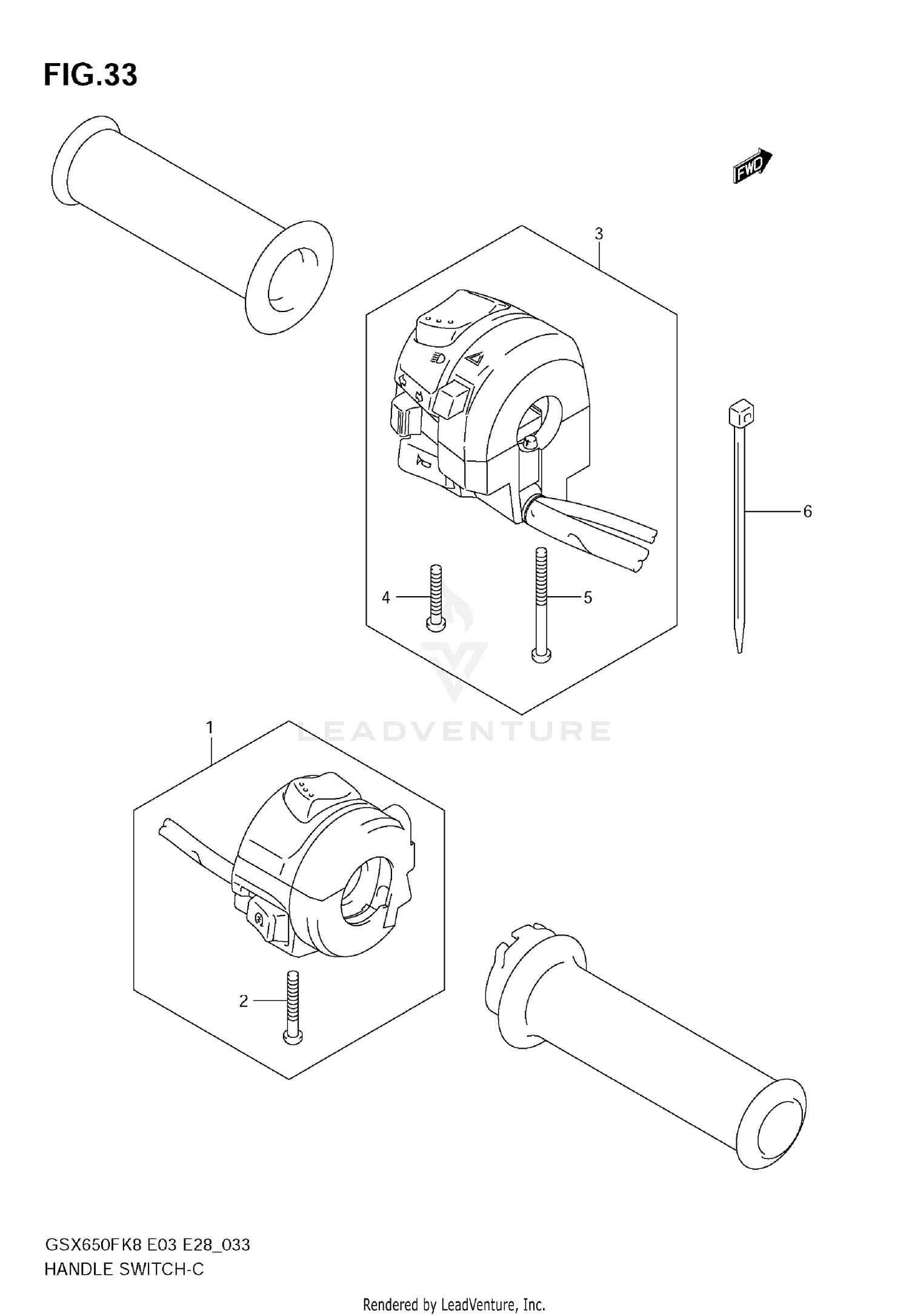 FIG.33

FWD

3

6

4

5

LEADVENTURE

1

2

GSX650FK8 E03 E28_033
HANDLE SWITCH-C

Rendered by LeadVenture, Inc.