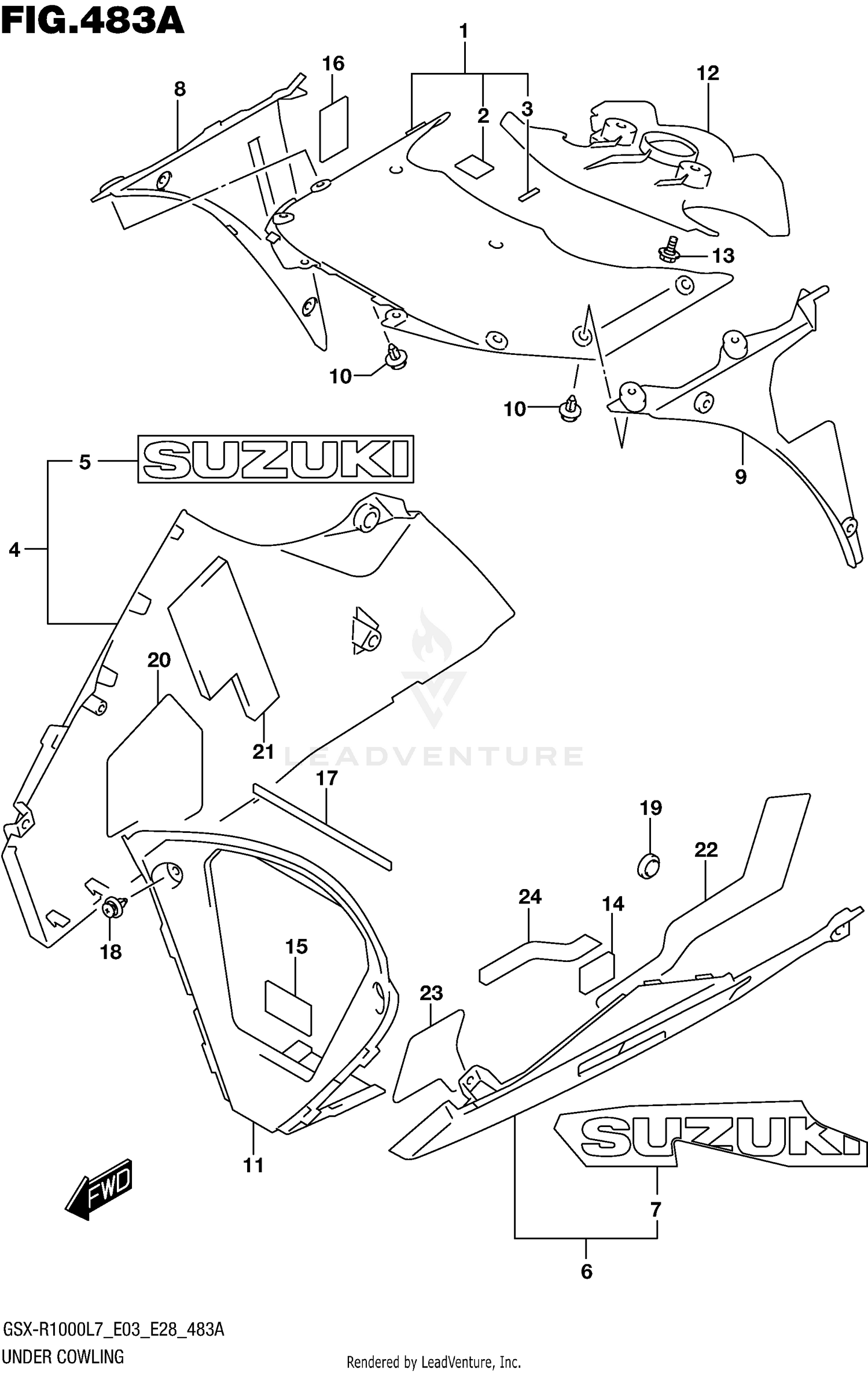 FIG.483A

1
16
12
8
2
3
13
10
10
9
5
SUZUKI
4
20
21
LEADVENTURE
17
19
22
24
14
18
15
23
11
SUZUKI
7
6
FWD

GSX-R1000L7_E03_E28_483A
UNDER COWLING
Rendered by LeadVenture, Inc.