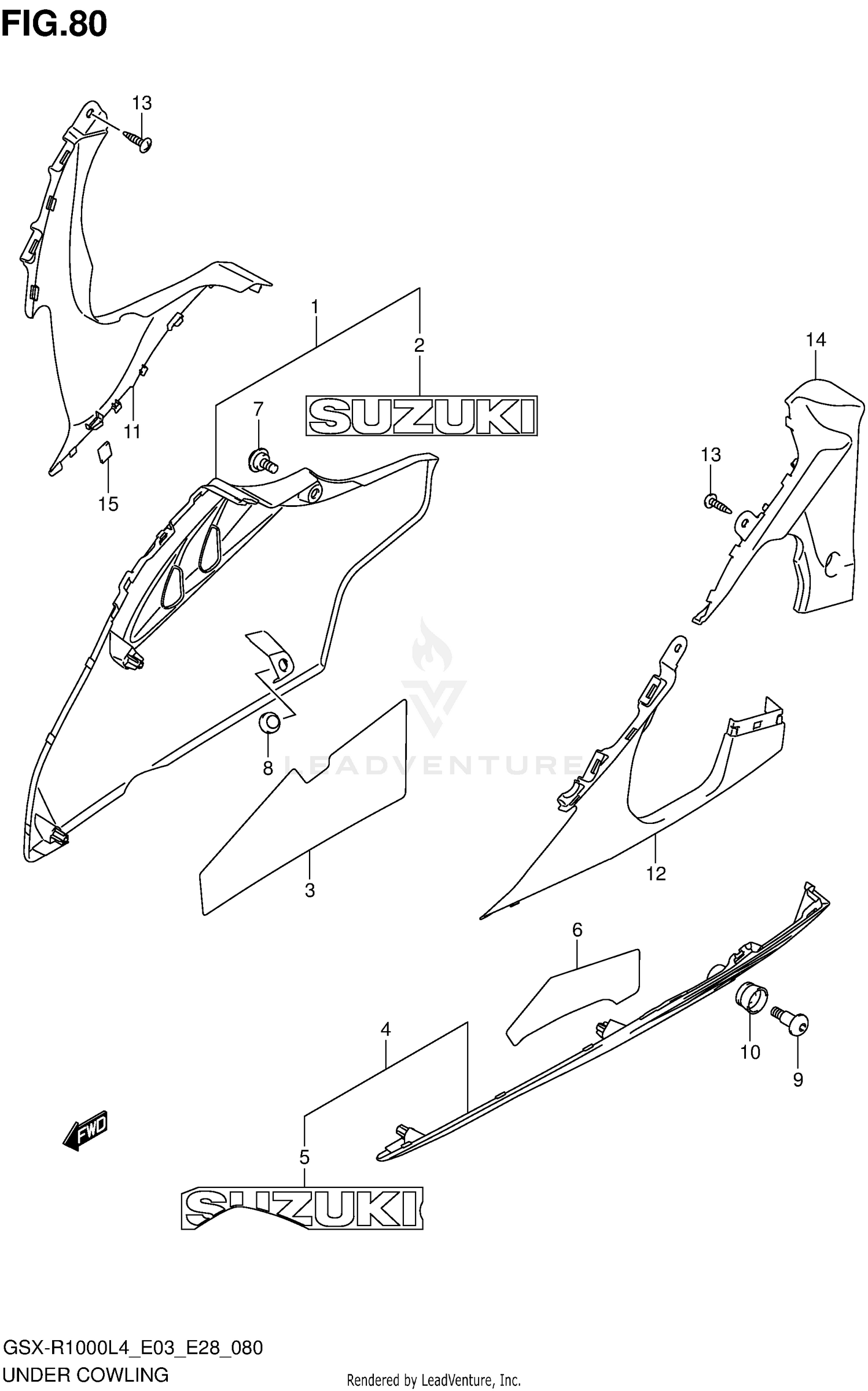 FIG.80

13

1

2

SUZUKI

14

7

11

13

15

8

LEADVENTURE

3

12

6

4

10

9

FWD

5

SUZUKI

GSX-R1000L4_E03_E28_080
UNDER COWLING

Rendered by LeadVenture, Inc.