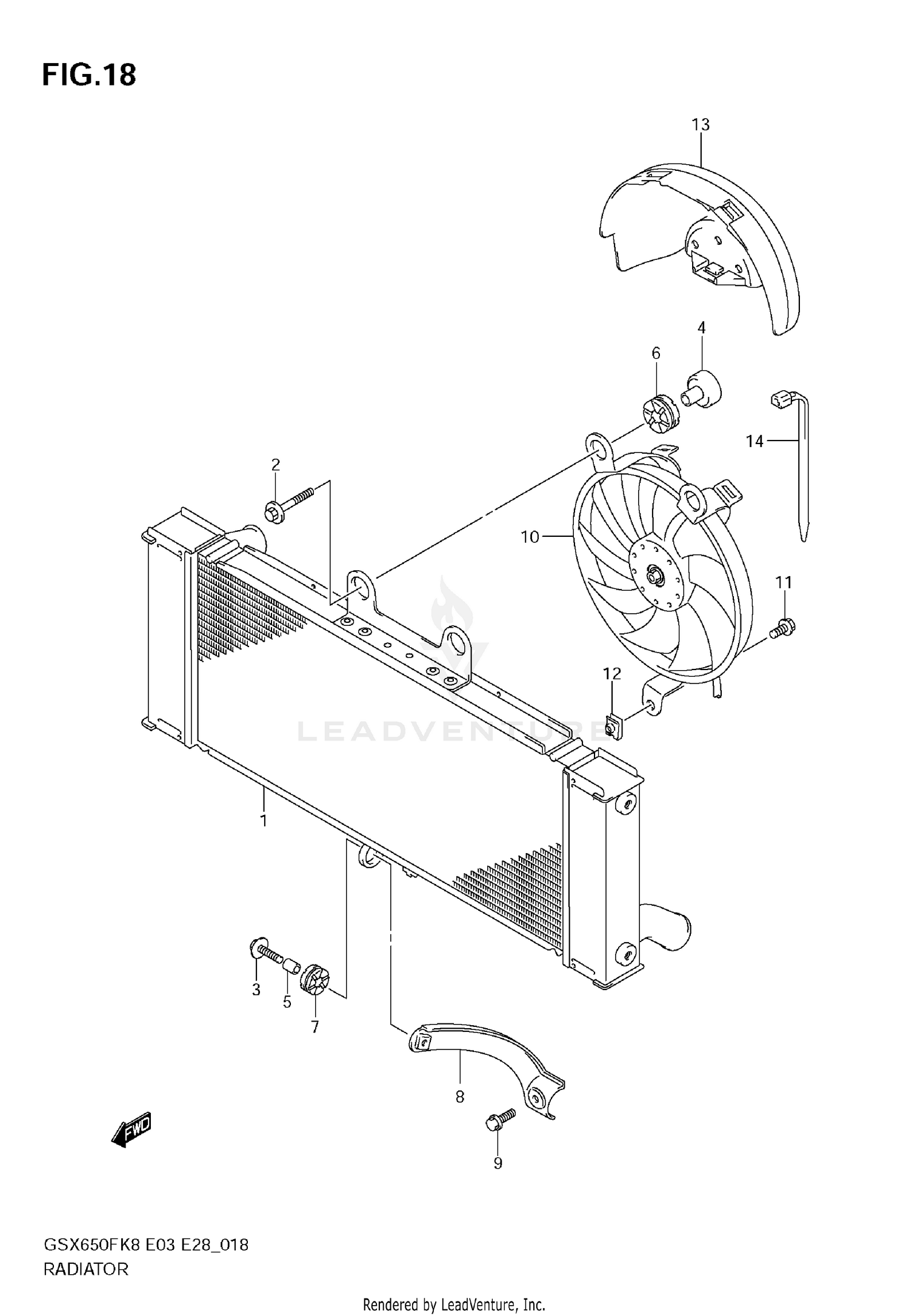 FIG.18

13

4

6

14

2

10

11

12

LEADVENTURE

1

3

5

7

8

FWD

9

GSX650FK8 E03 E28_018
RADIATOR

Rendered by LeadVenture, Inc.