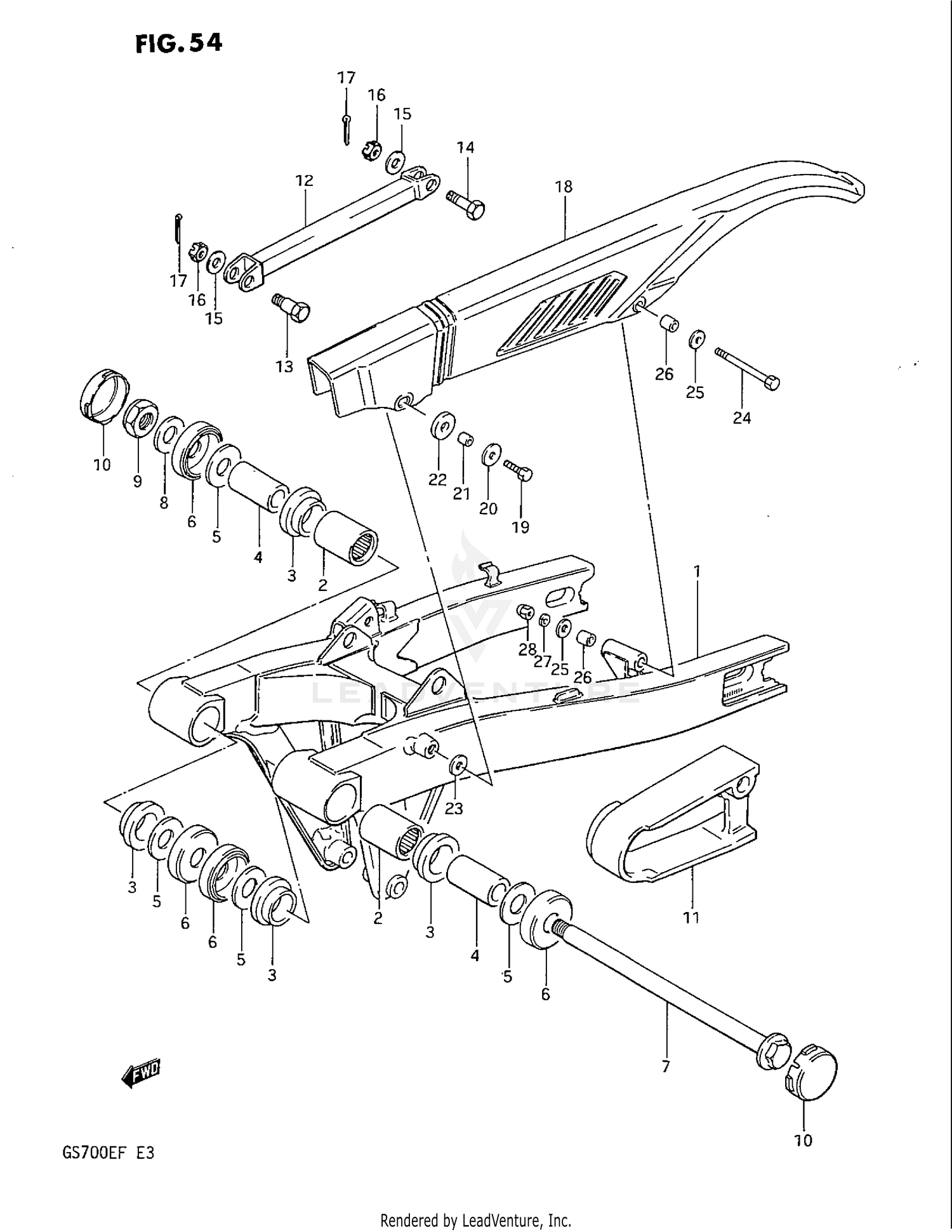 FIG. 54

17
16
15
14
12
18
17
16
15
13
26
25
24
10
9
8
6
5
4
3
2
22
21
20
19
1
28
27
25
26
LEADVENTURE
23
3
5
6
6
5
3
2
3
4
5
6
11
7
FWD
10

GS700EF E3

Rendered by LeadVenture, Inc.