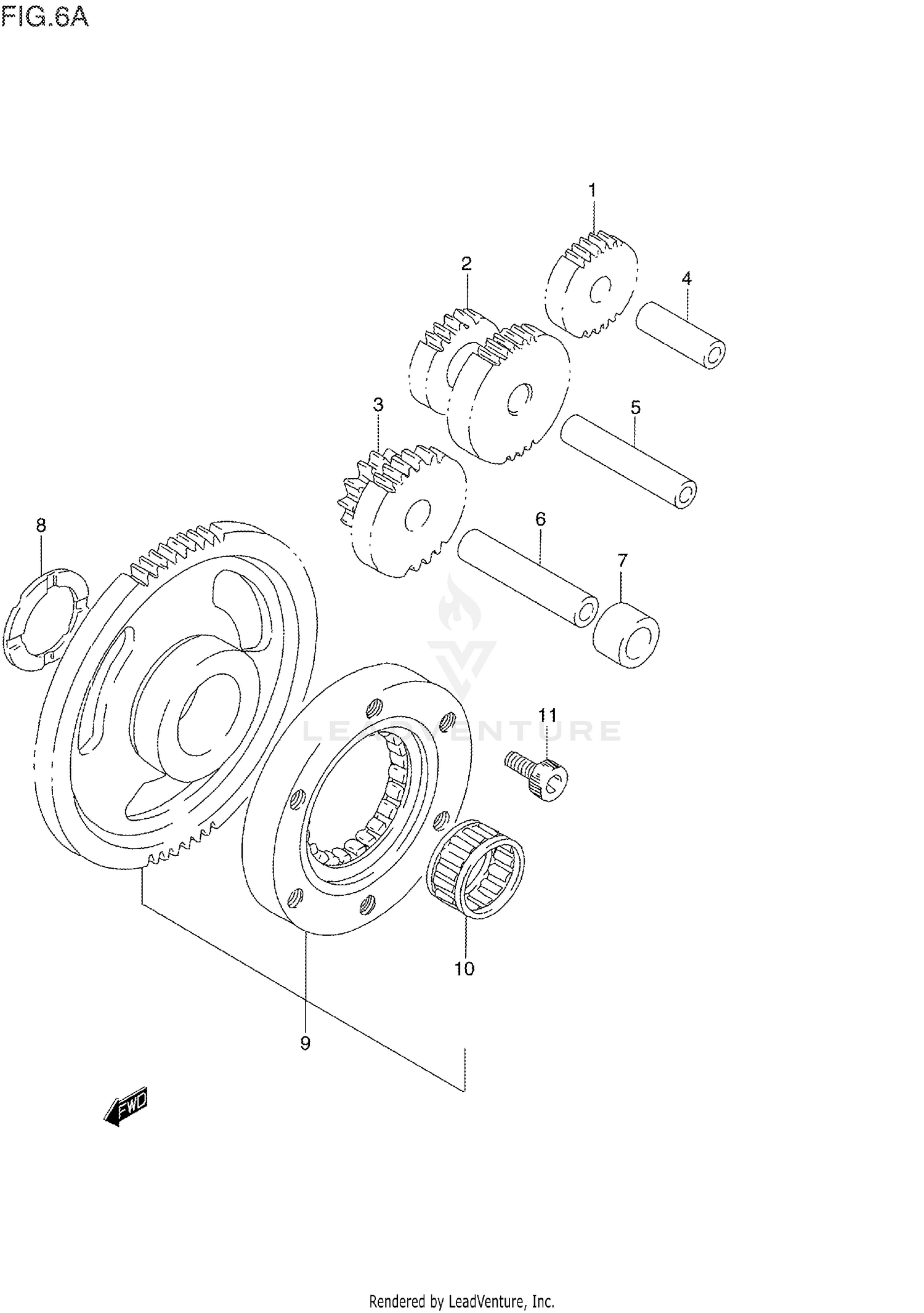 FIG.6A

1

2

4

3

5

8

6

7

LEADVENTURE

11

10

9

FWD

Rendered by LeadVenture, Inc.