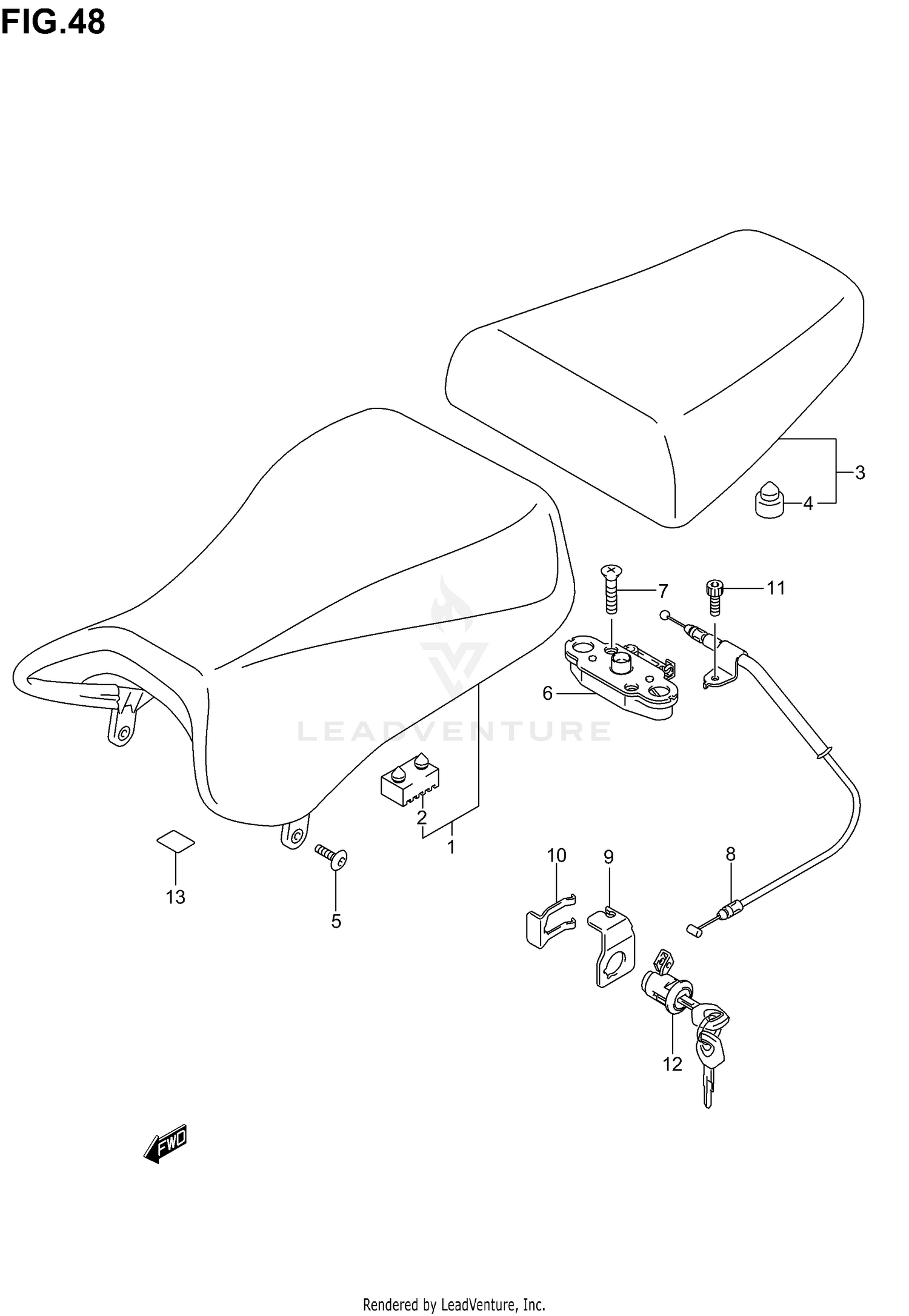 FIG.48

3

4

7

11

6

LEADVENTURE

2

1

13

5

10

9

8

12

FWD

Rendered by LeadVenture, Inc.