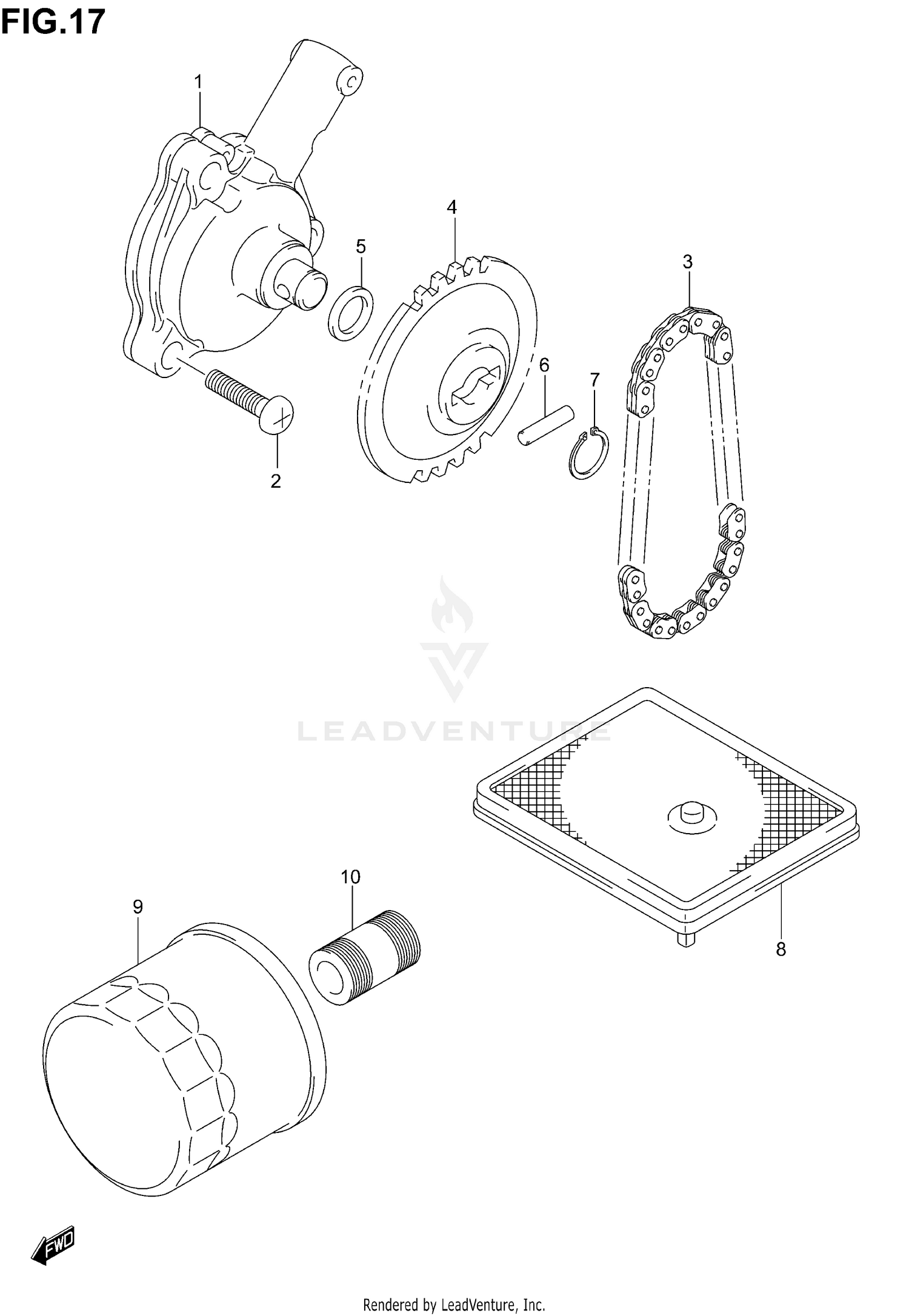 FIG.17

1

4

5

3

6

7

2

LEADVENTURE

10

9

8

FWD

Rendered by LeadVenture, Inc.