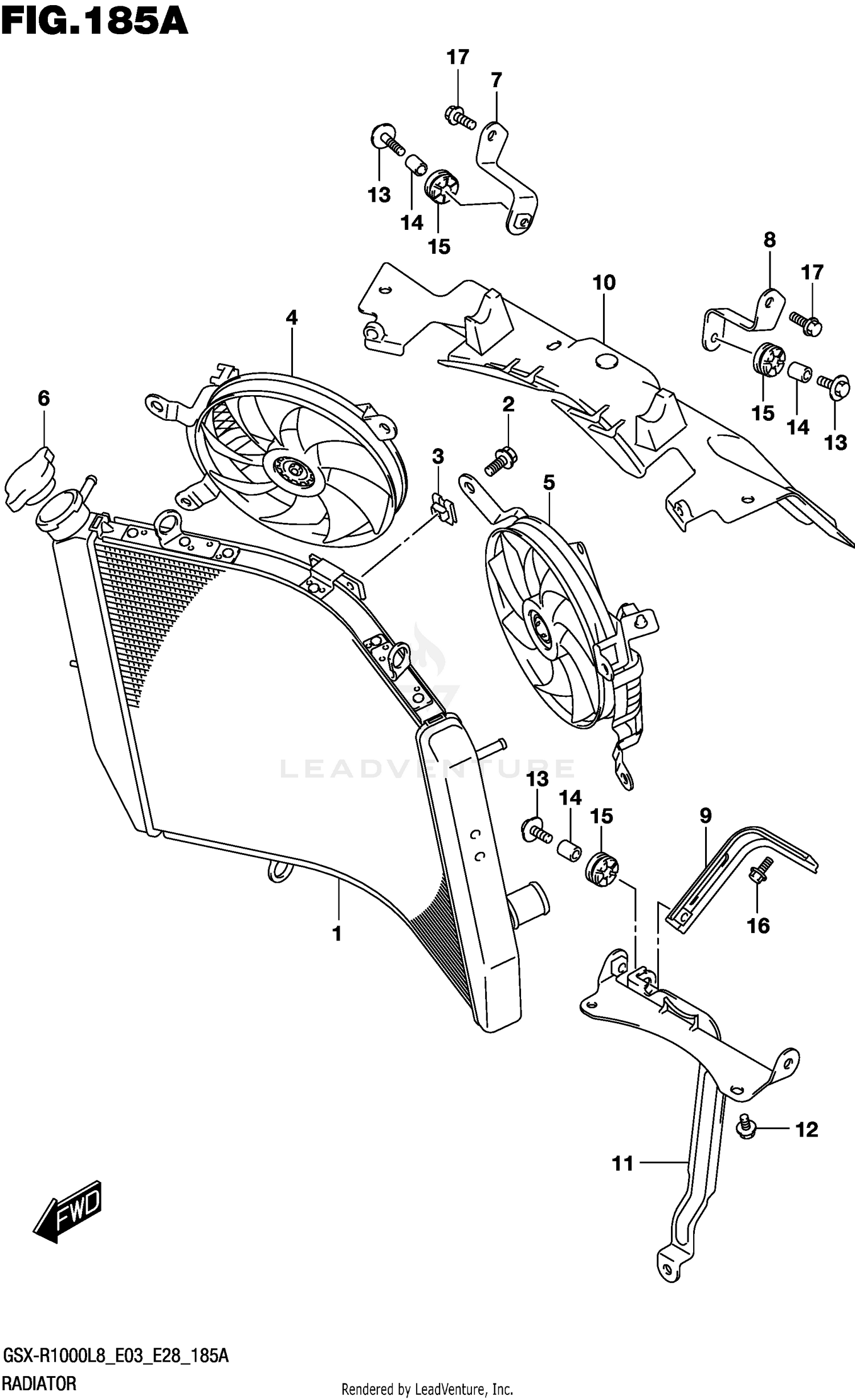 FIG.185A

17
7
13
14
15
8
17
10
4
15
14
13
6
2
3
5
LEADVENTURE
13
14
15
9
16
1
12
11
FWD

GSX-R1000L8_E03_E28_185A
RADIATOR

Rendered by LeadVenture, Inc.