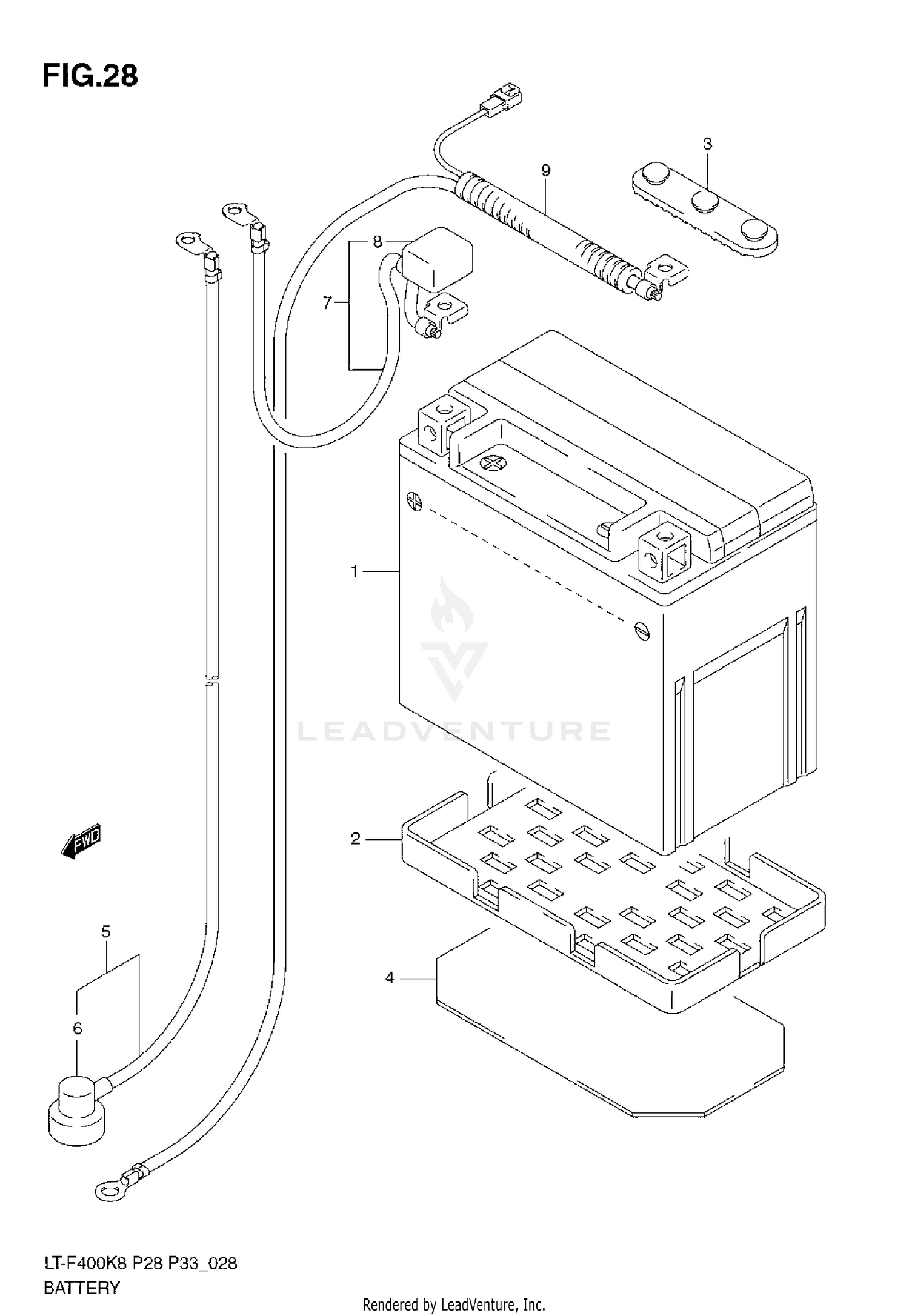 FIG.28

3
9
8
7
1
LEADVENTURE
FWD
2
5
4
6

LT-F400K8 P28 P33_028
BATTERY

Rendered by LeadVenture, Inc.