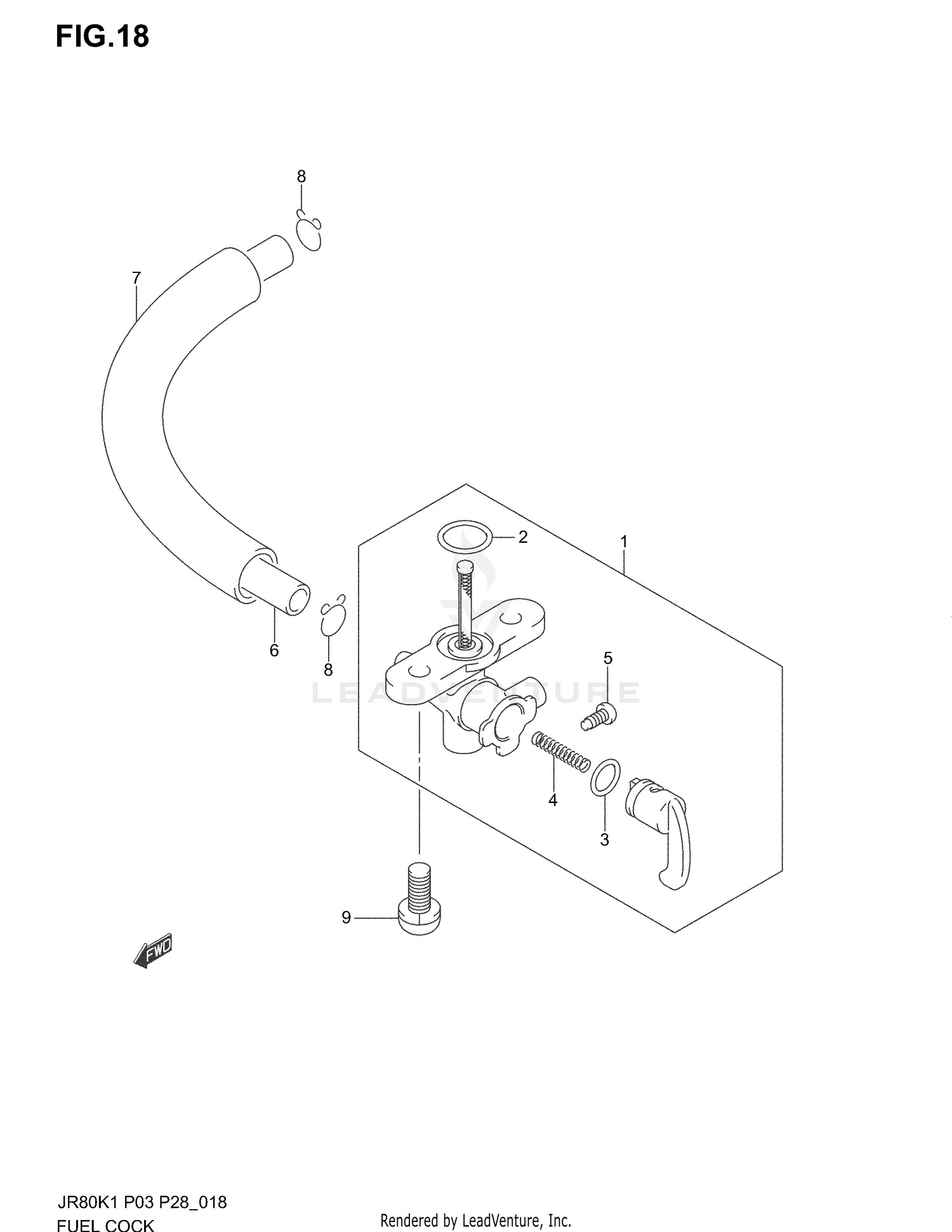 FIG.18

8

7

2

1

6

8

5

LEADVENTURE

4

3

9

FWD

JR80K1 P03 P28_018
FUEL COCK

Rendered by LeadVenture, Inc.