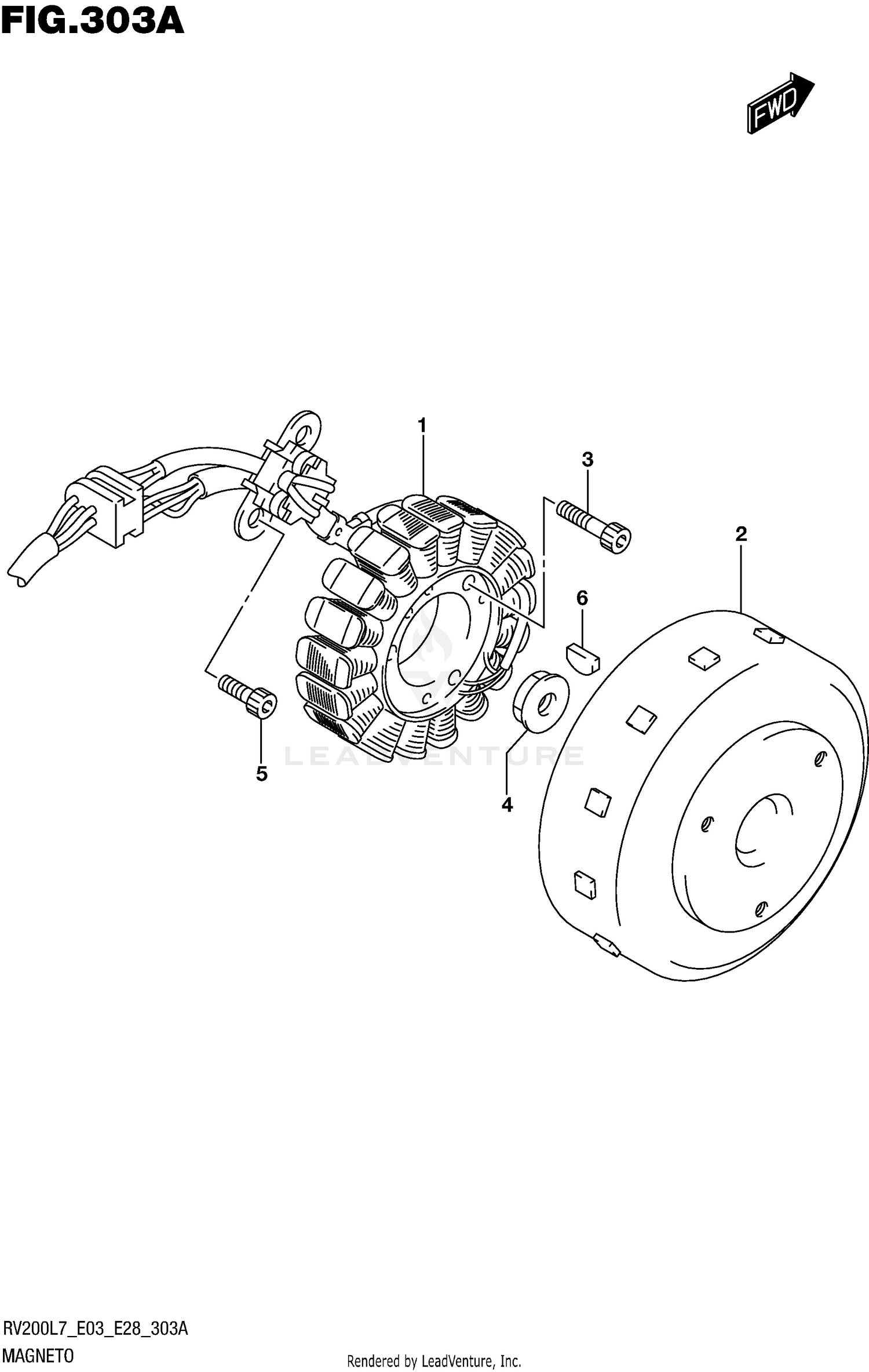 FIG.303A

FWD

1

3

2

6

5

4

LEADVENTURE

RV200L7_E03_E28_303A

MAGNETO

Rendered by LeadVenture, Inc.