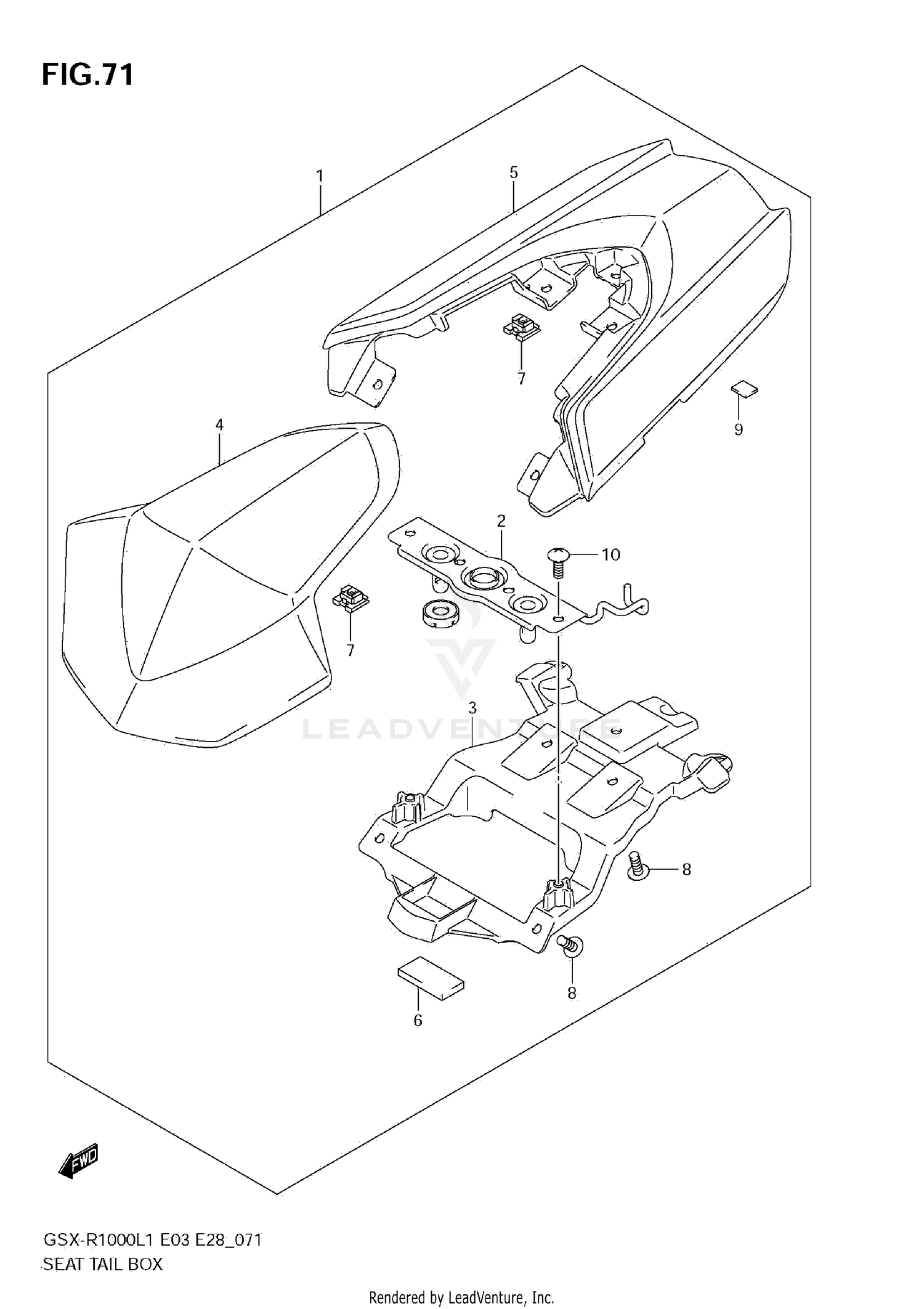 FIG.71

1

5

7

9

4

2

10

7

LEADVENTURE

3

8

8

6

FWD

GSX-R1000L1 E03 E28_071
SEAT TAIL BOX

Rendered by LeadVenture, Inc.