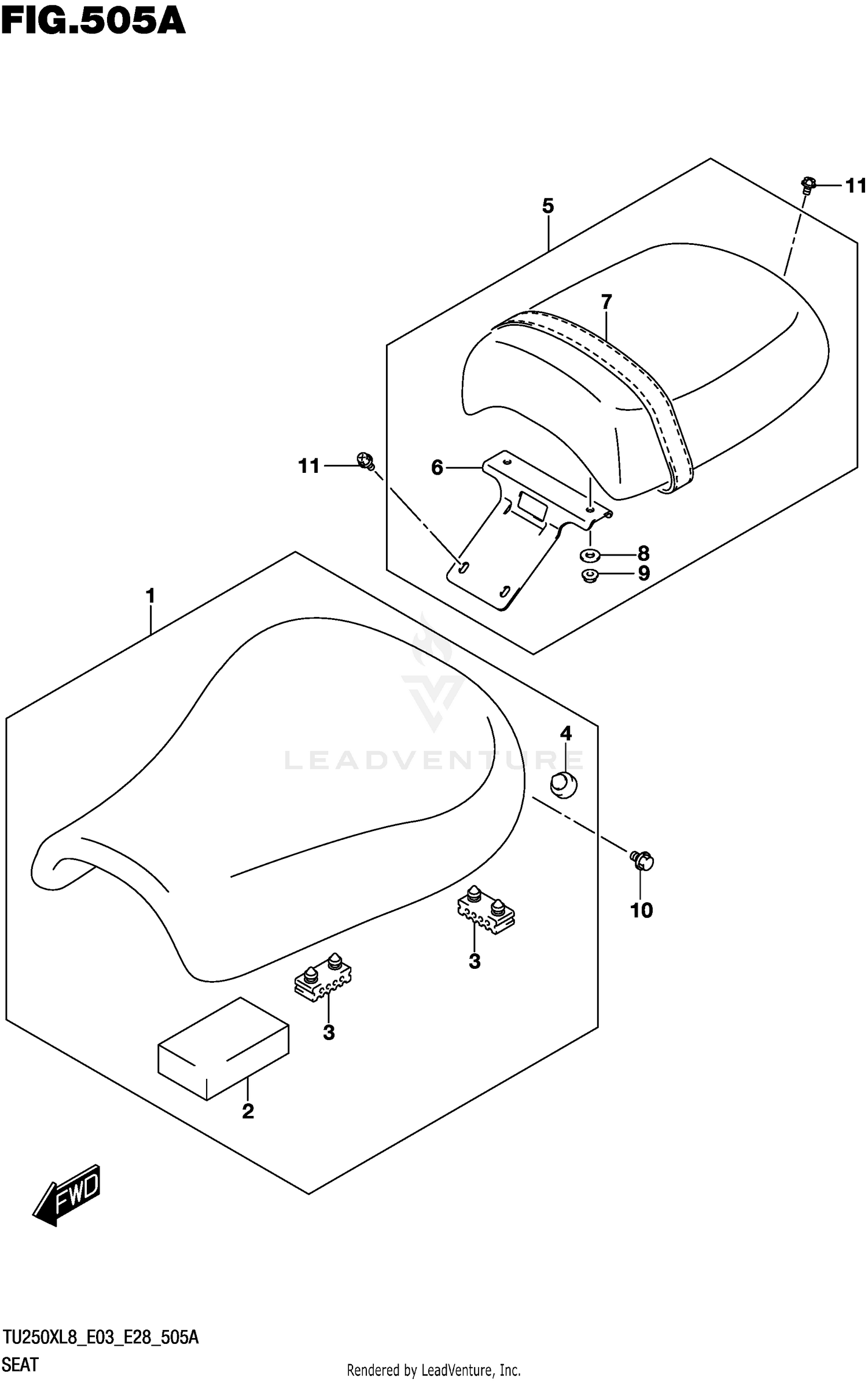 FIG.505A

5

11

7

11

6

8

9

1

LEADVENTURE

4

10

3

3

2

FWD

TU250XL8_E03_E28_505A

SEAT

Rendered by LeadVenture, Inc.