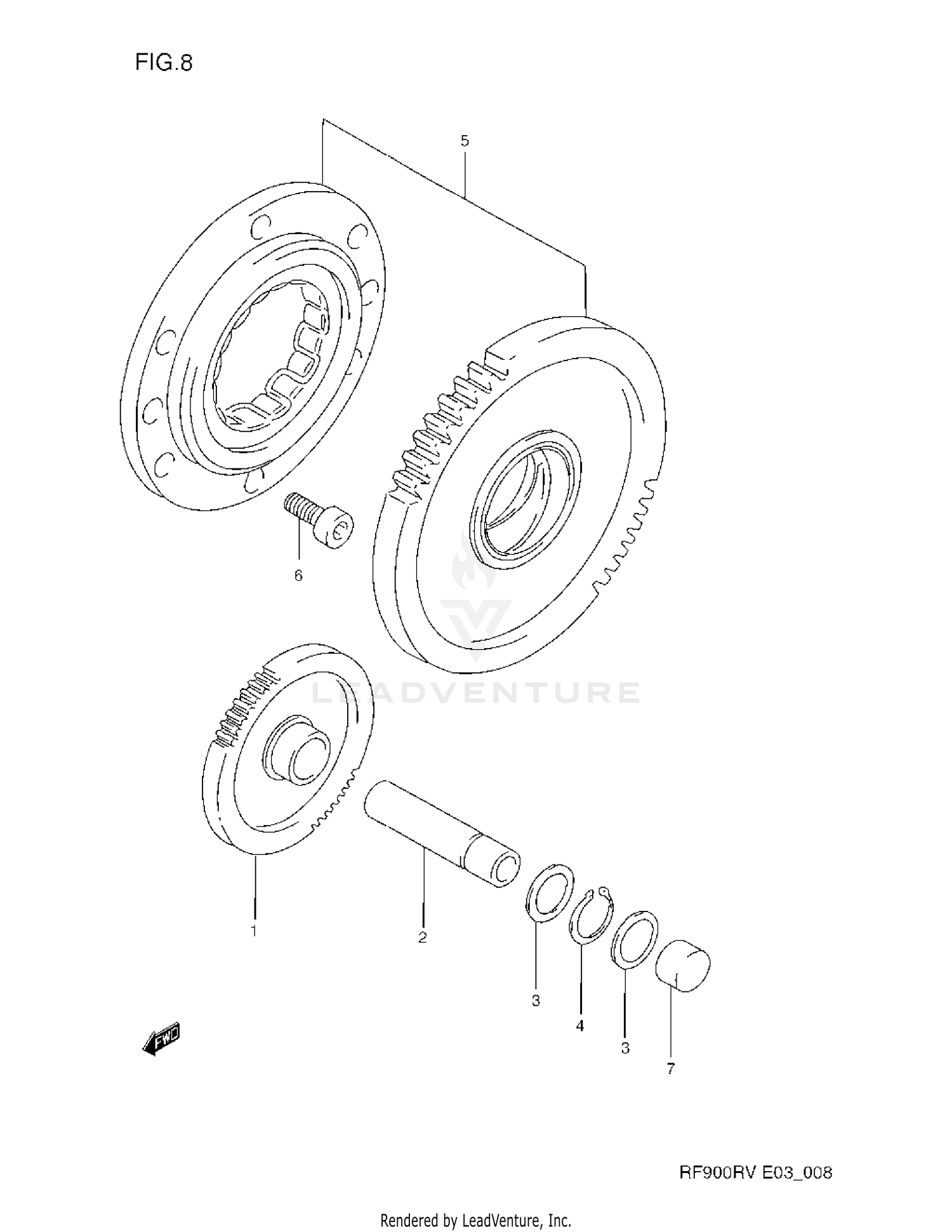 FIG.8

5

6

LEADVENTURE

1

2

3

4

3

7

FWD

RF900RV E03_008

Rendered by LeadVenture, Inc.