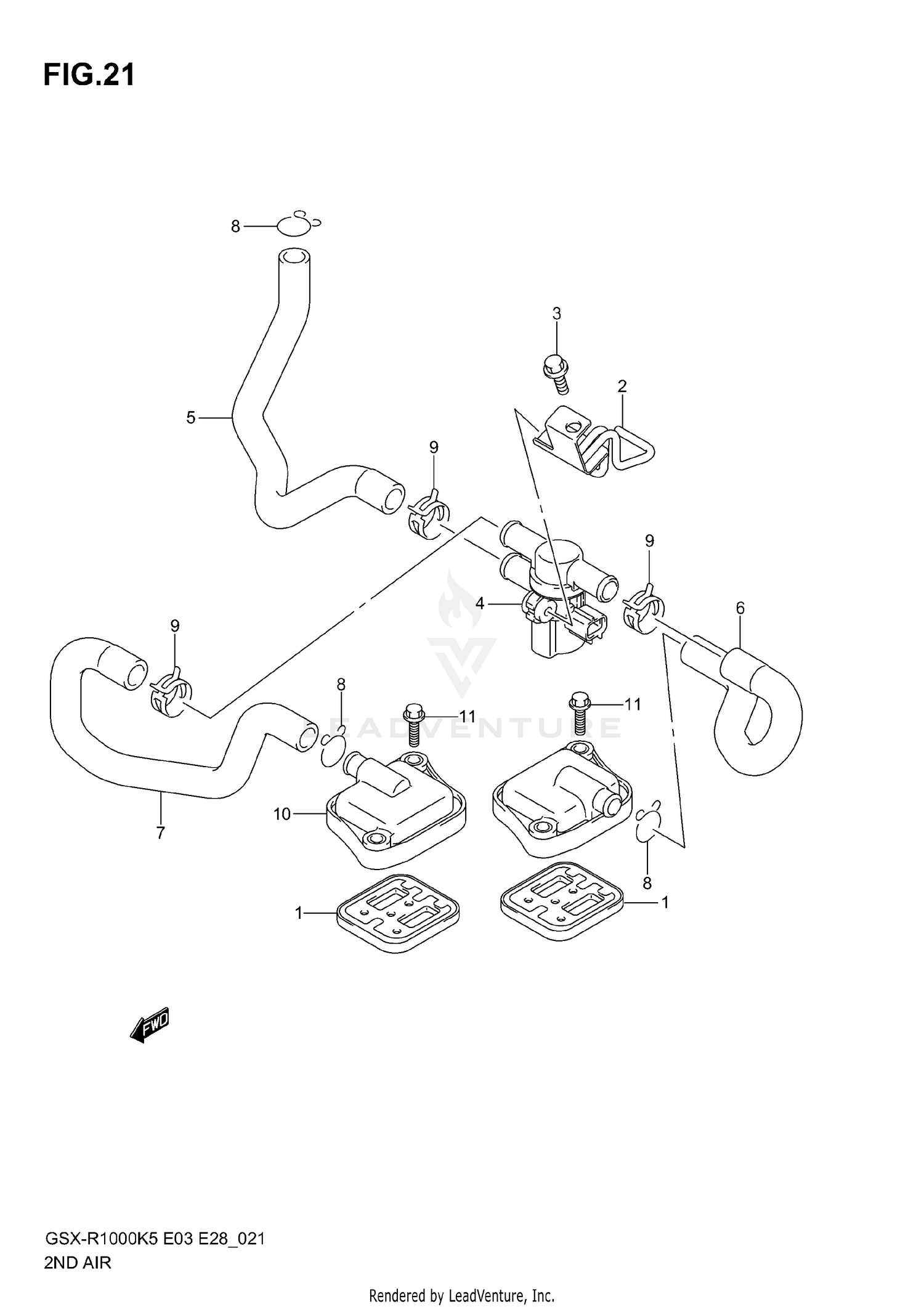 FIG.21

8

3

2

5

9

9

4

6

9

8

11

11

LEADVENTURE

10

7

8

1

1

FWD

GSX-R1000K5 E03 E28_021
2ND AIR

Rendered by LeadVenture, Inc.