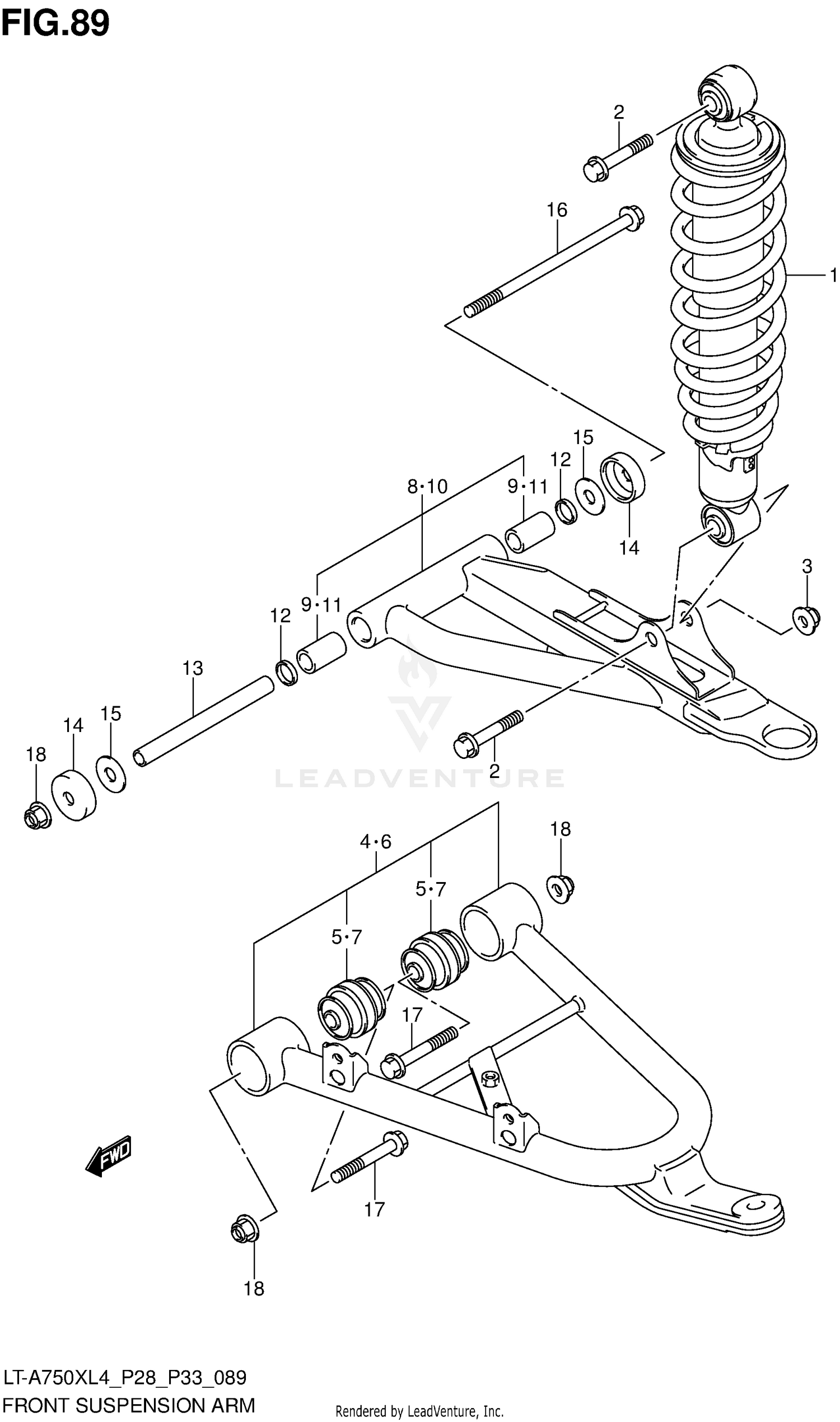 FIG.89

2

16

1

15

12

8·10

9·11

14

3

12

9·11

13

14

15

18

2

LEADVENTURE

4·6

18

5·7

5·7

17

FWD

17

18

LT-A750XL4_P28_P33_089

FRONT SUSPENSION ARM

Rendered by LeadVenture, Inc.