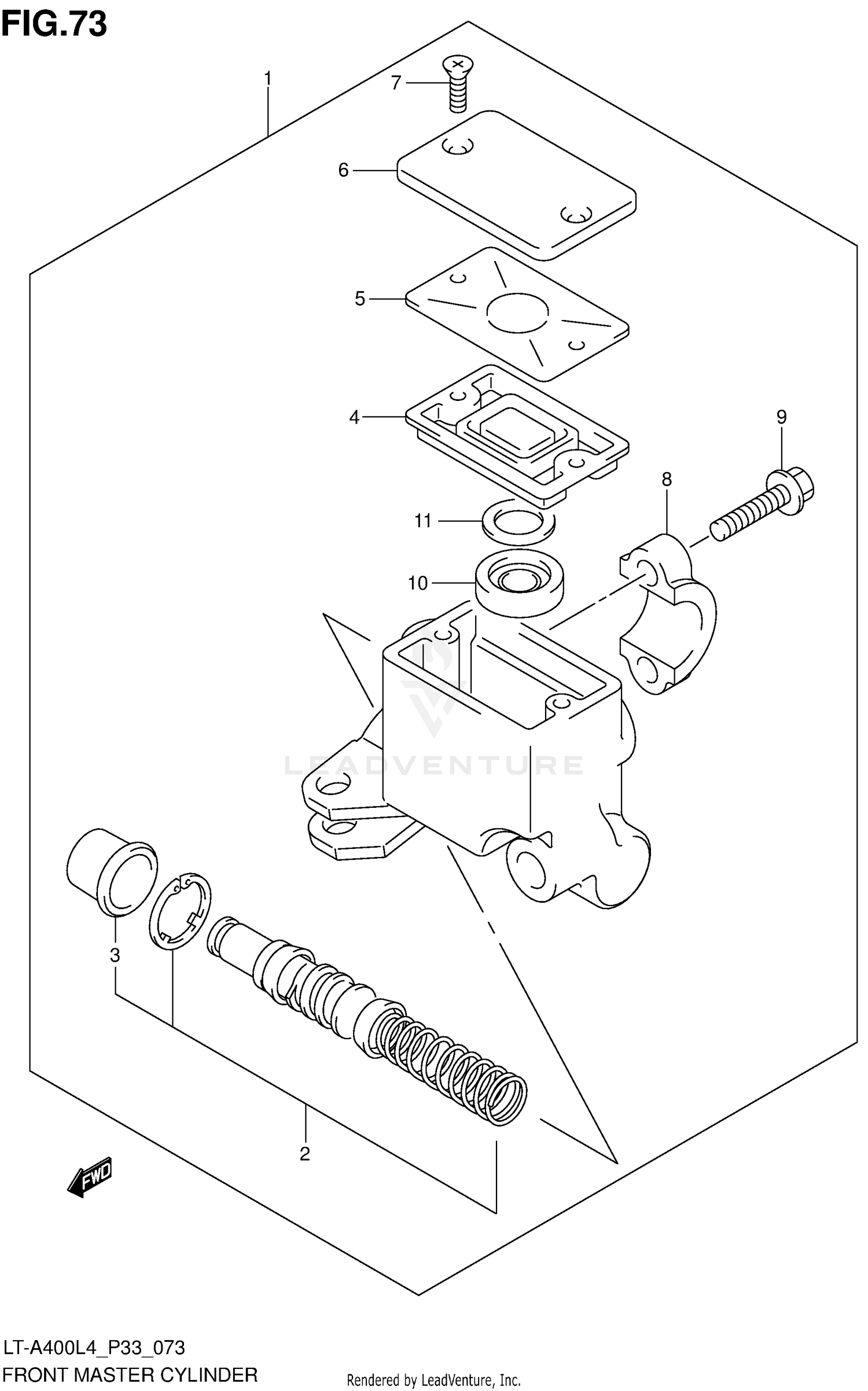 FIG.73

1
7
6
5
4
9
8
11
10
LEADVENTURE
3
2
FWD

LT-A400L4_P33_073
FRONT MASTER CYLINDER

Rendered by LeadVenture, Inc.