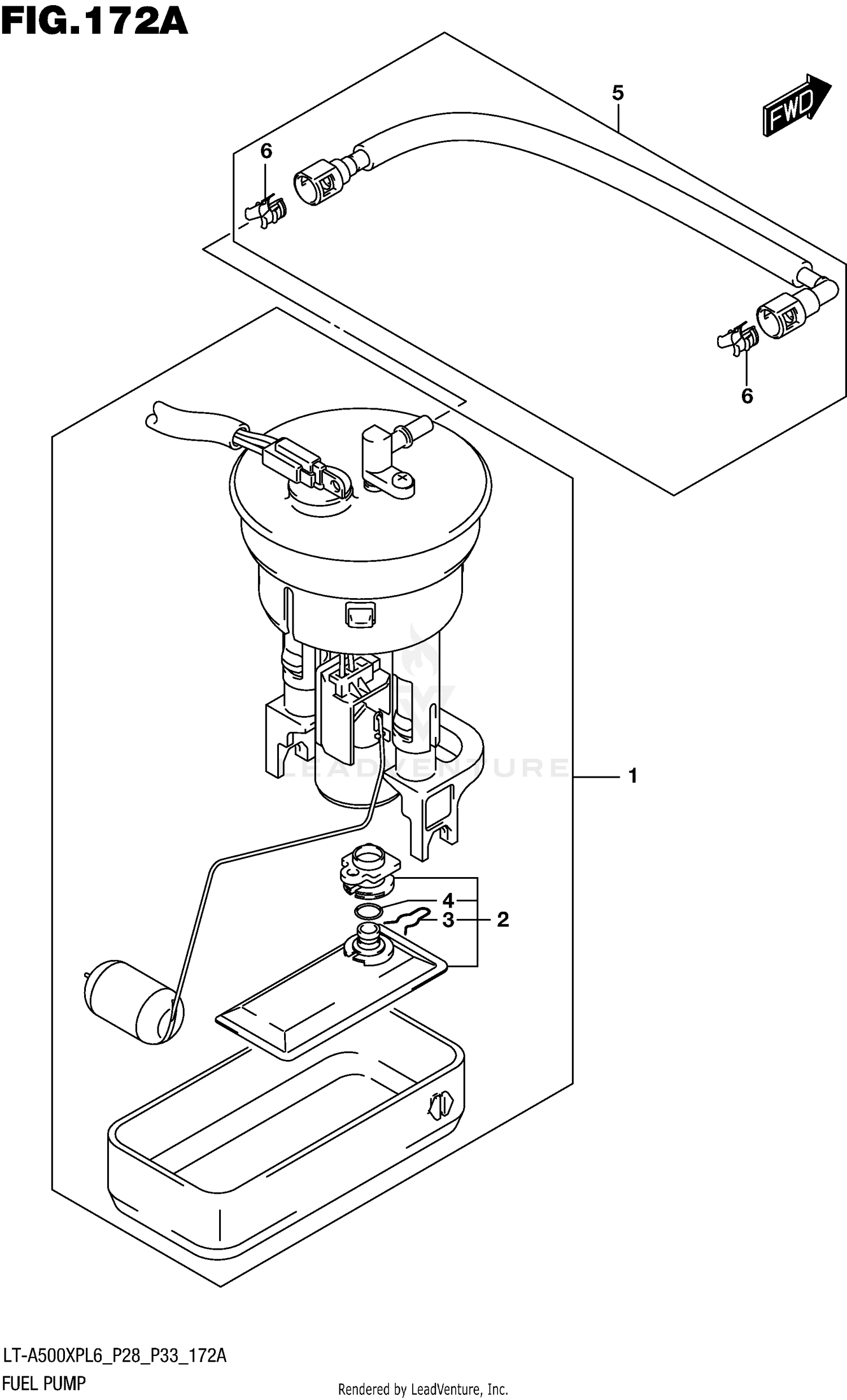 FIG.172A

5

FWD

6

6

LEADVENTURE

1

4

3

2

LT-A500XPL6_P28_P33_172A

FUEL PUMP

Rendered by LeadVenture, Inc.