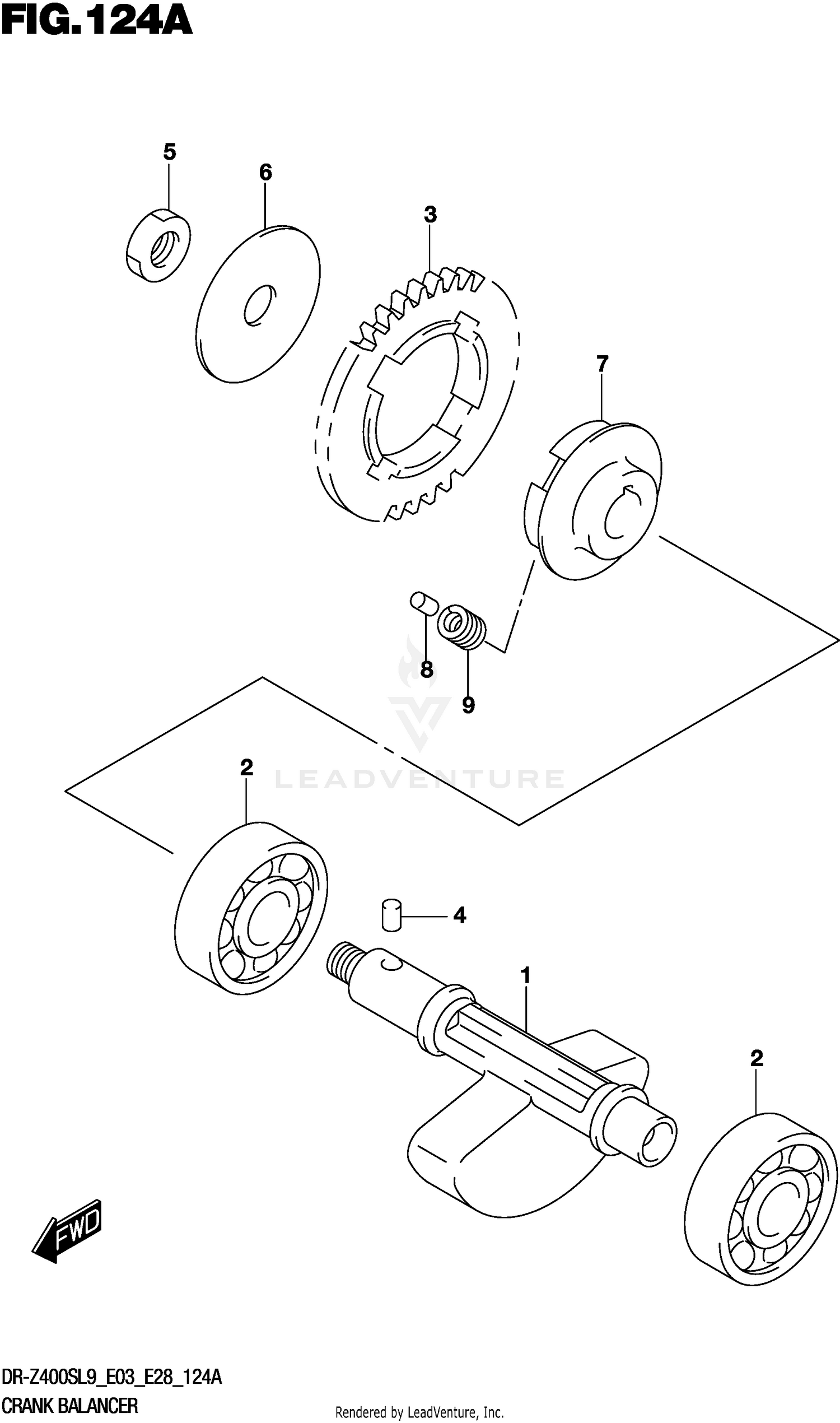 FIG.124A

5
6
3
7
8
9
LEADVENTURE
2
4
1
2
FWD

DR-Z400SL9_E03_E28_124A
CRANK BALANCER

Rendered by LeadVenture, Inc.