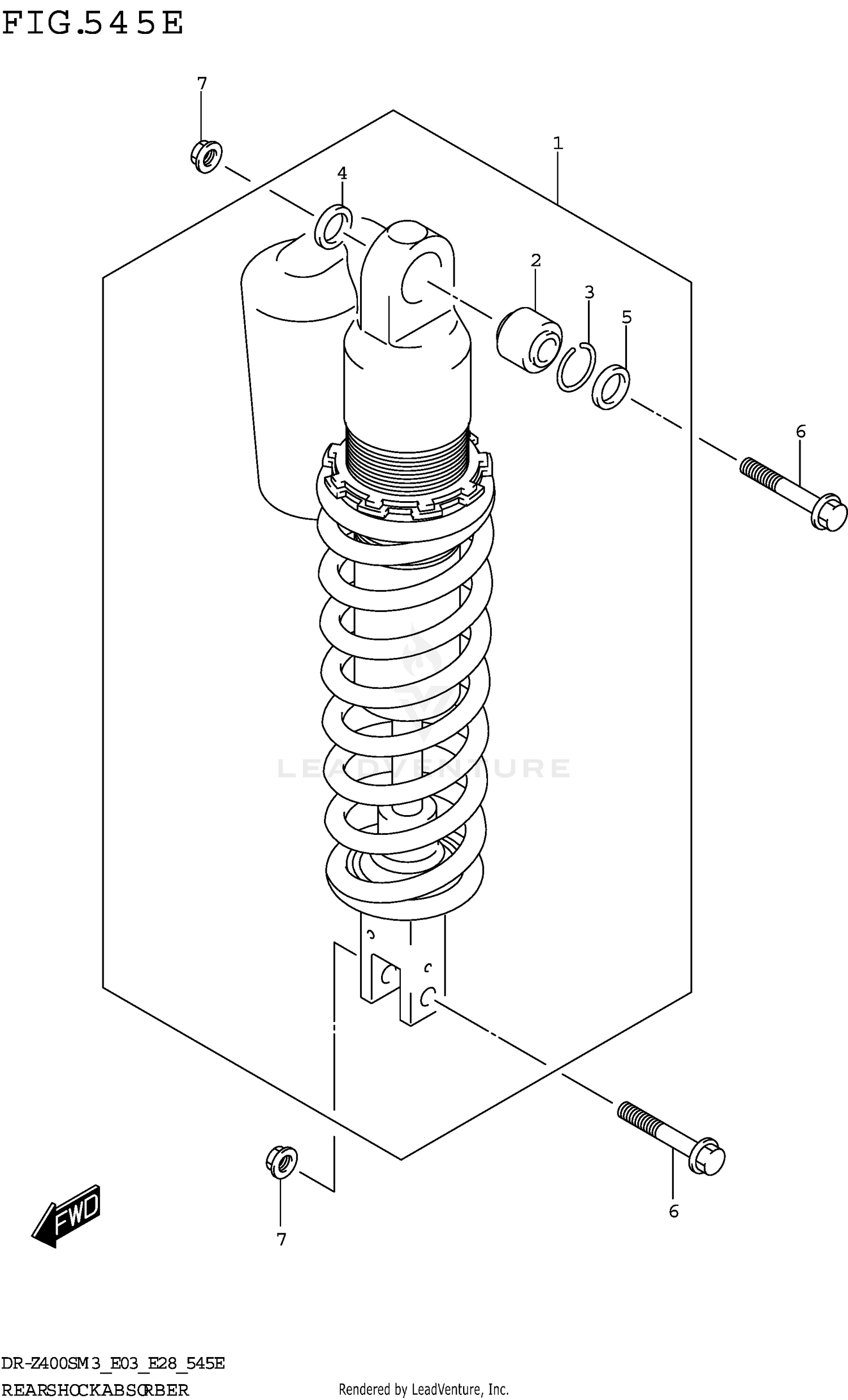 FIG.545E

7

1

4

2

3

5

6

LEADVENTURE

6

7

FWD

DR-Z400SM3_E03_E28_545E
REARSHOCKABSORBER

Rendered by LeadVenture, Inc.