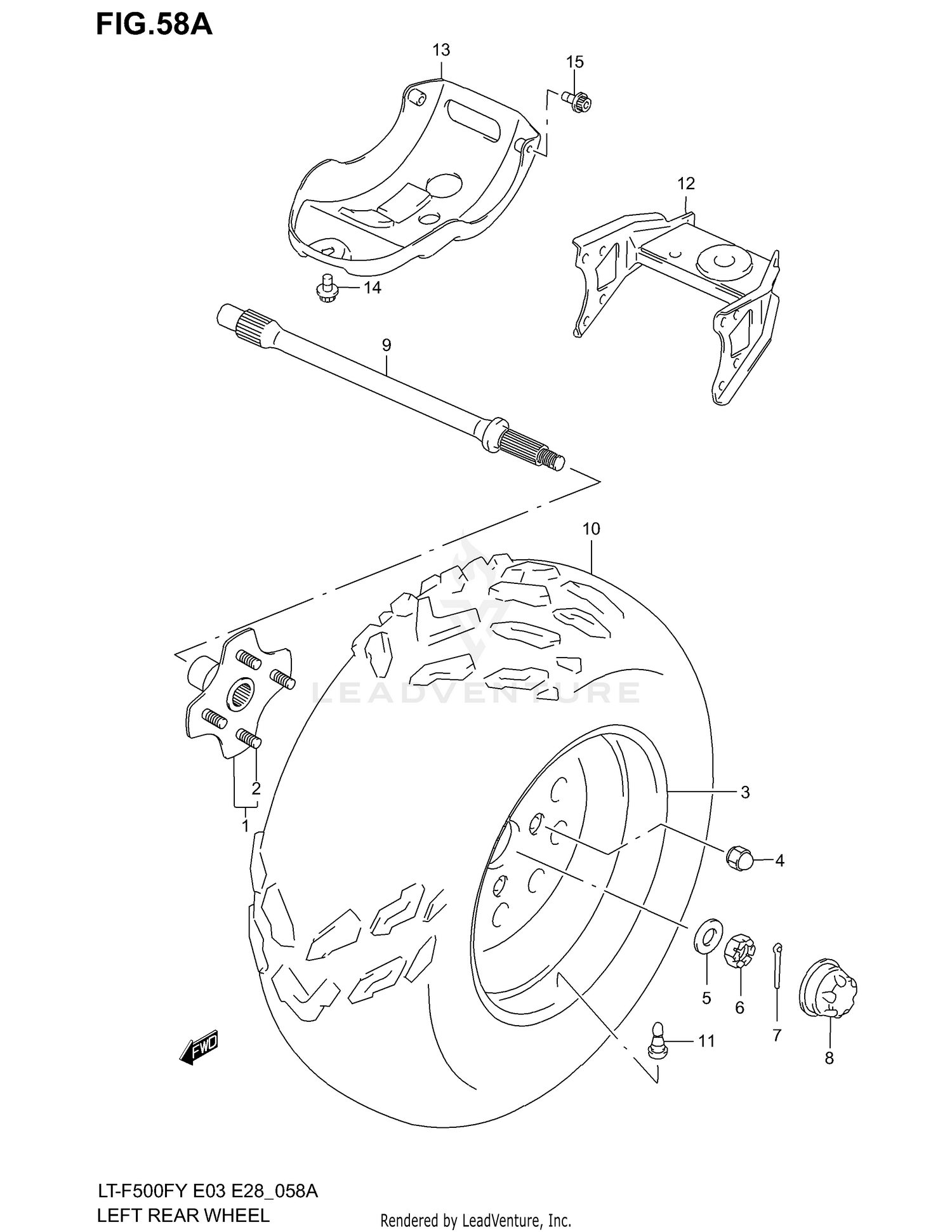 FIG.58A

13
15
12
14
9
10
LEADVENTURE
2
1
3
4
5
6
7
8
11
FWD

LT-F500FY E03 E28_058A
LEFT REAR WHEEL

Rendered by LeadVenture, Inc.