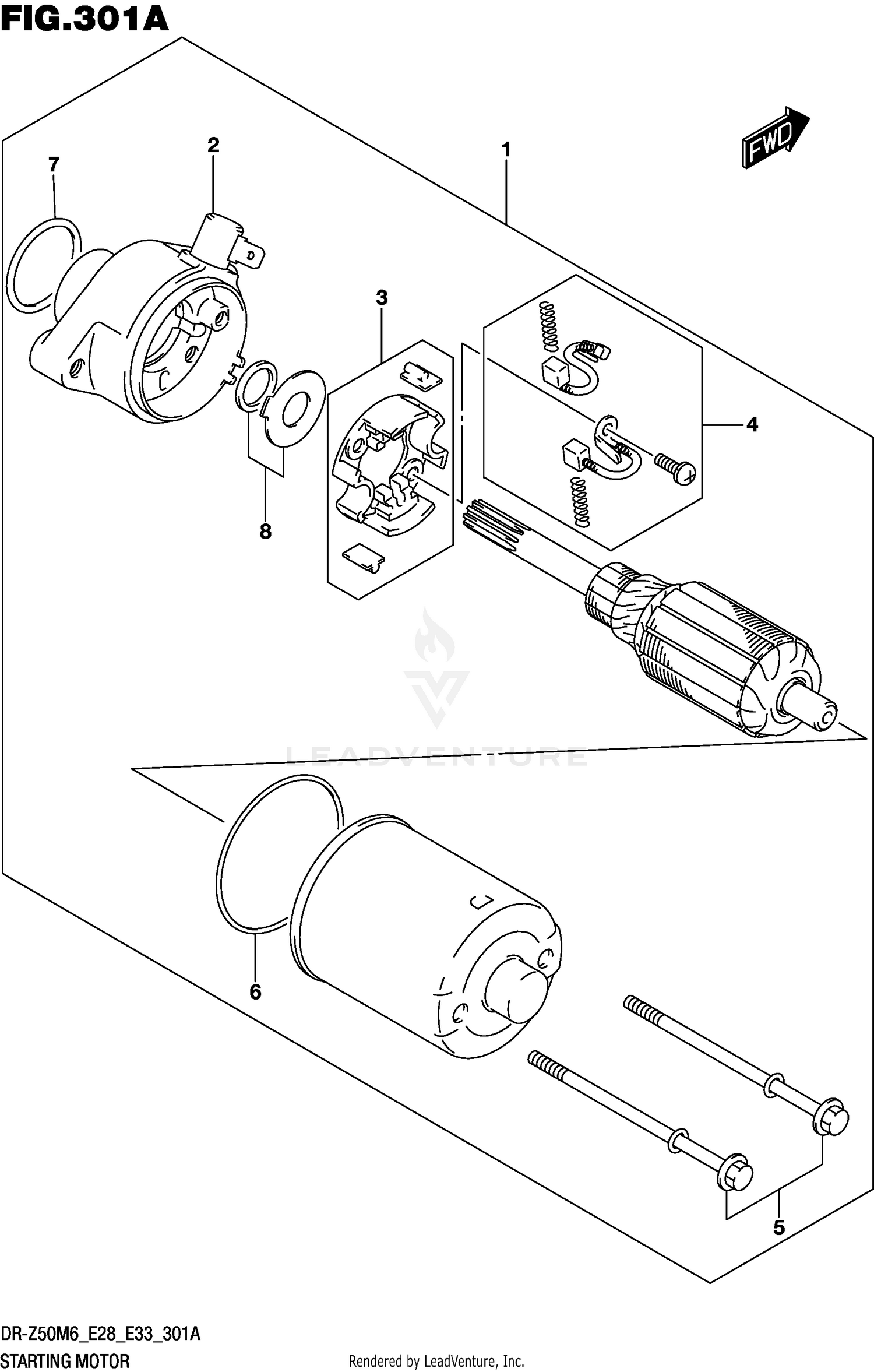 FIG.301A

FWD

7

2

1

3

4

8

LEADVENTURE

6

5

DR-Z50M6_E28_E33_301A
STARTING MOTOR

Rendered by LeadVenture, Inc.