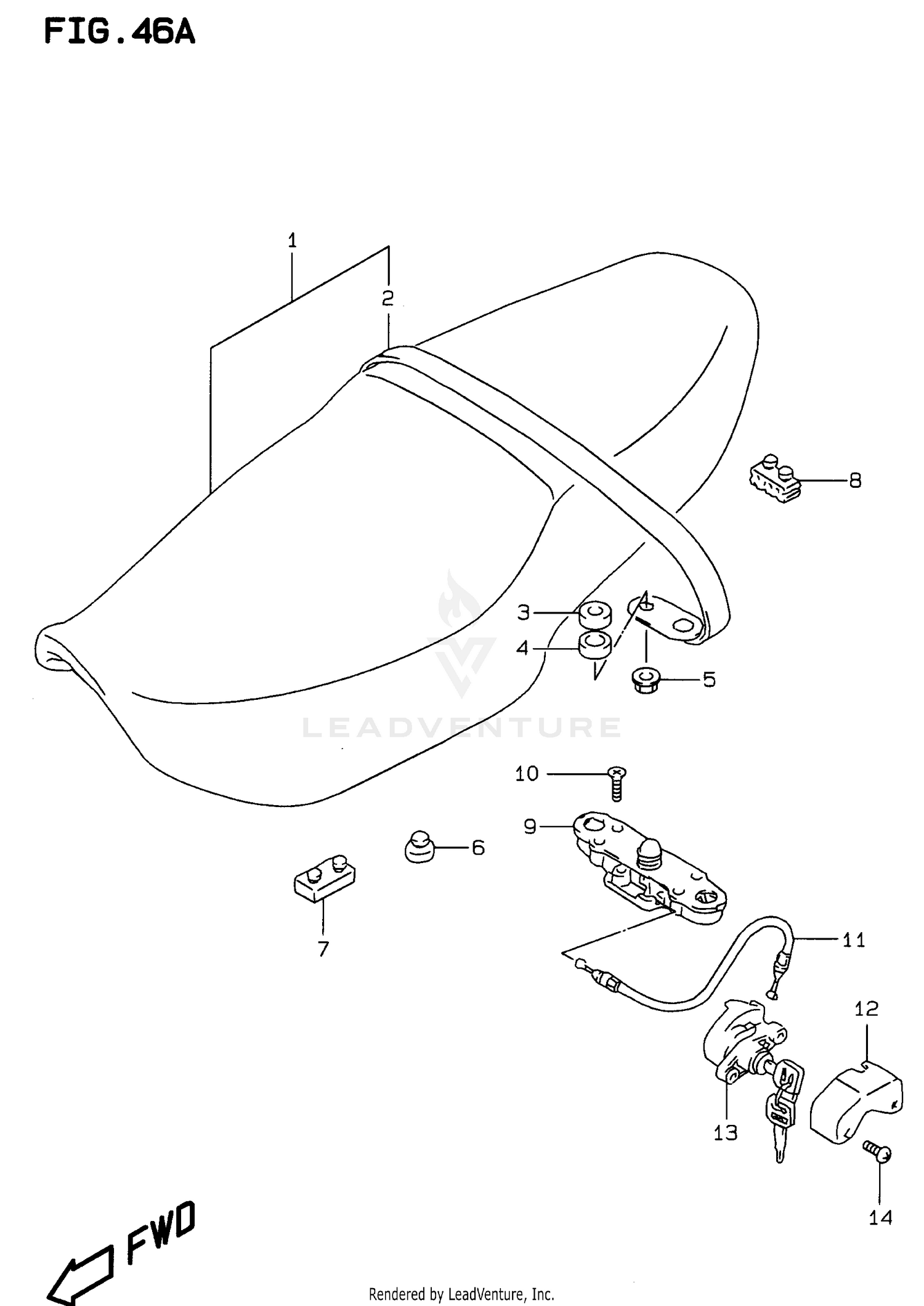 FIG.46A

1

2

8

3

4

5

LEADVENTURE

10

9

6

7

11

12

13

14

FWD

Rendered by LeadVenture, Inc.