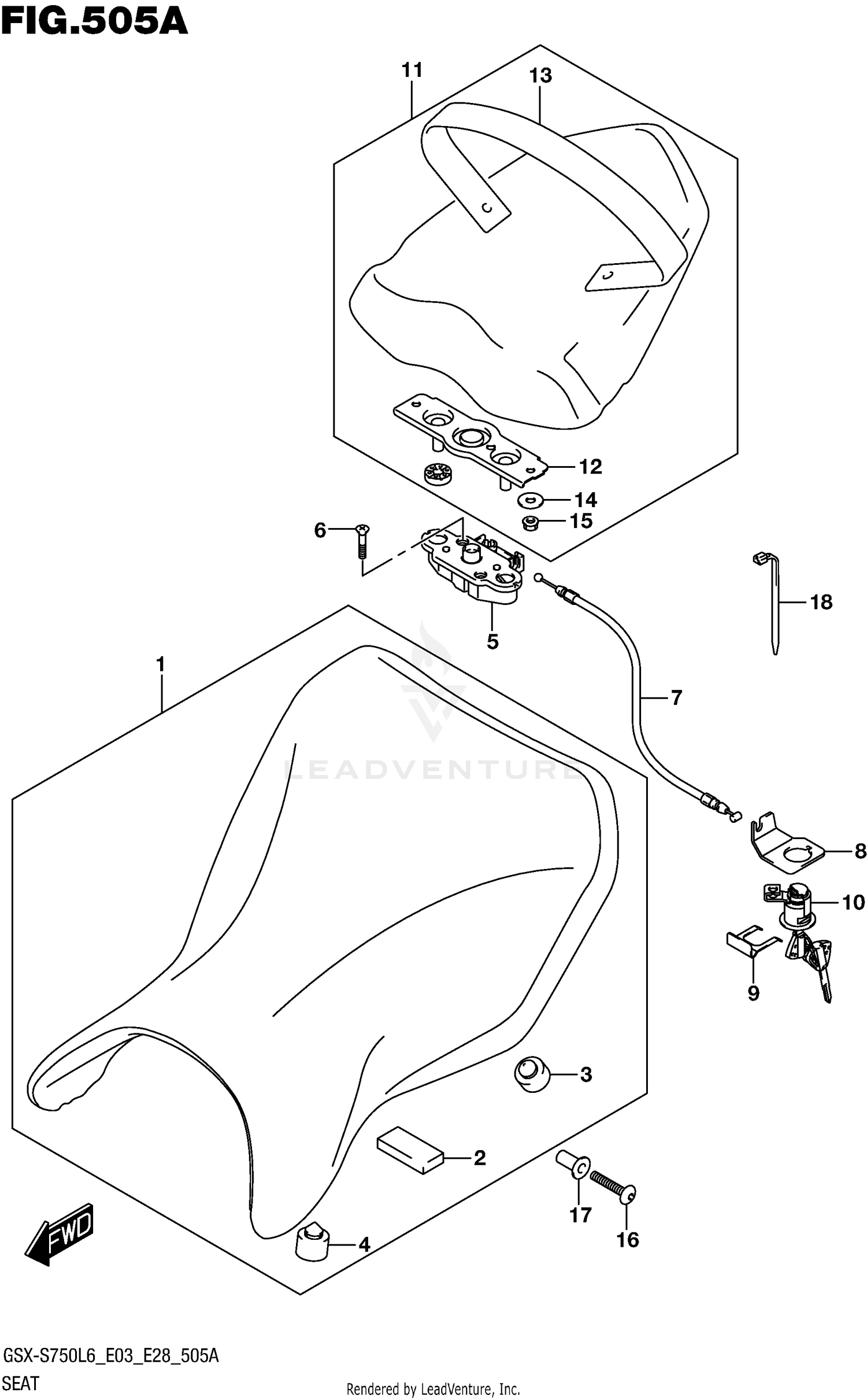 FIG.505A

11
13
12
14
15
6
5
18
7
1
LEADVENTURE
8
10
9
3
2
17
16
4
FWD

GSX-S750L6_E03_E28_505A
SEAT
Rendered by LeadVenture, Inc.