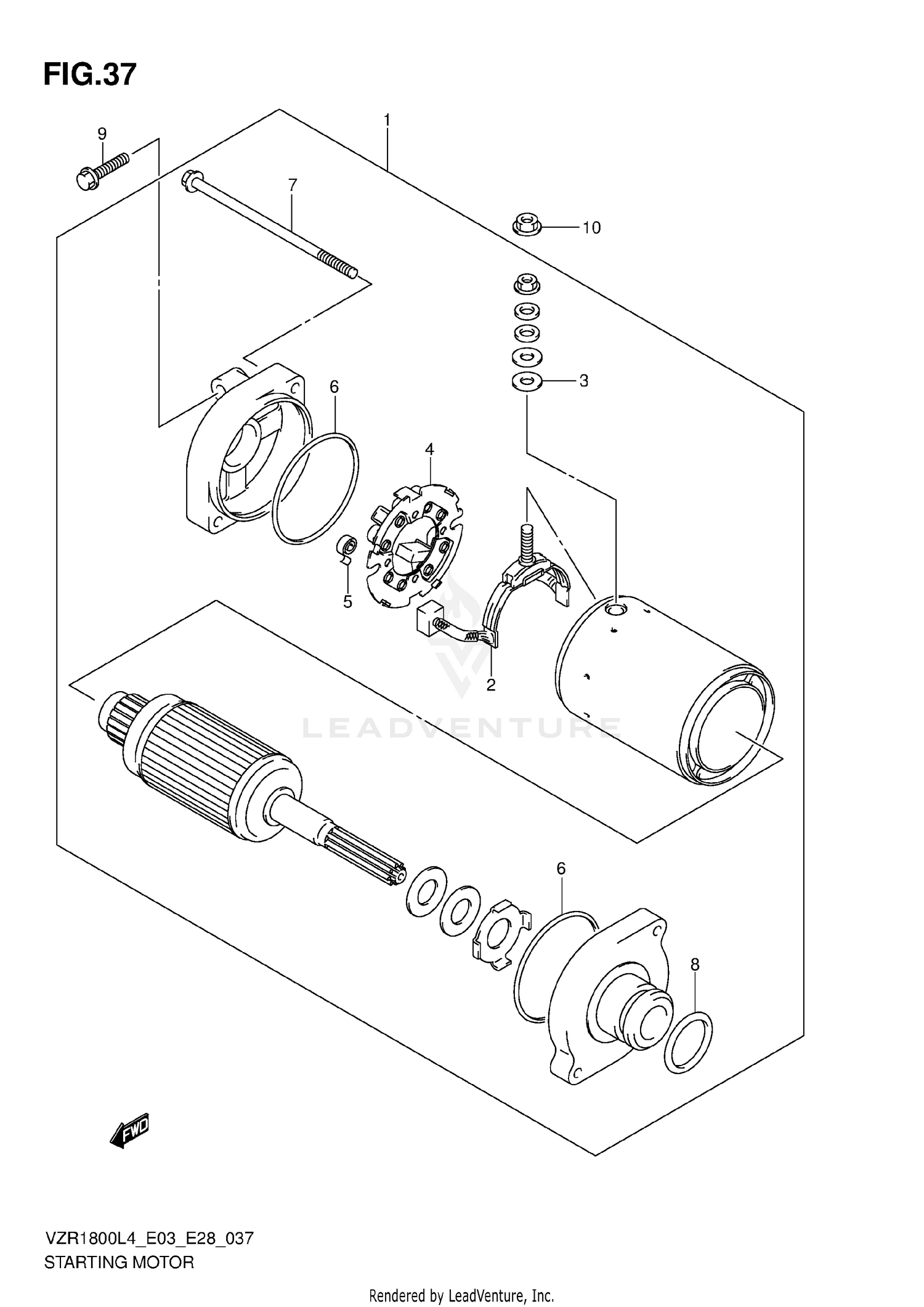 FIG.37

9
1
7
10
3
6
4
5
2
LEADVENTURE
6
8
FWD

VZR1800L4_E03_E28_037
STARTING MOTOR

Rendered by LeadVenture, Inc.