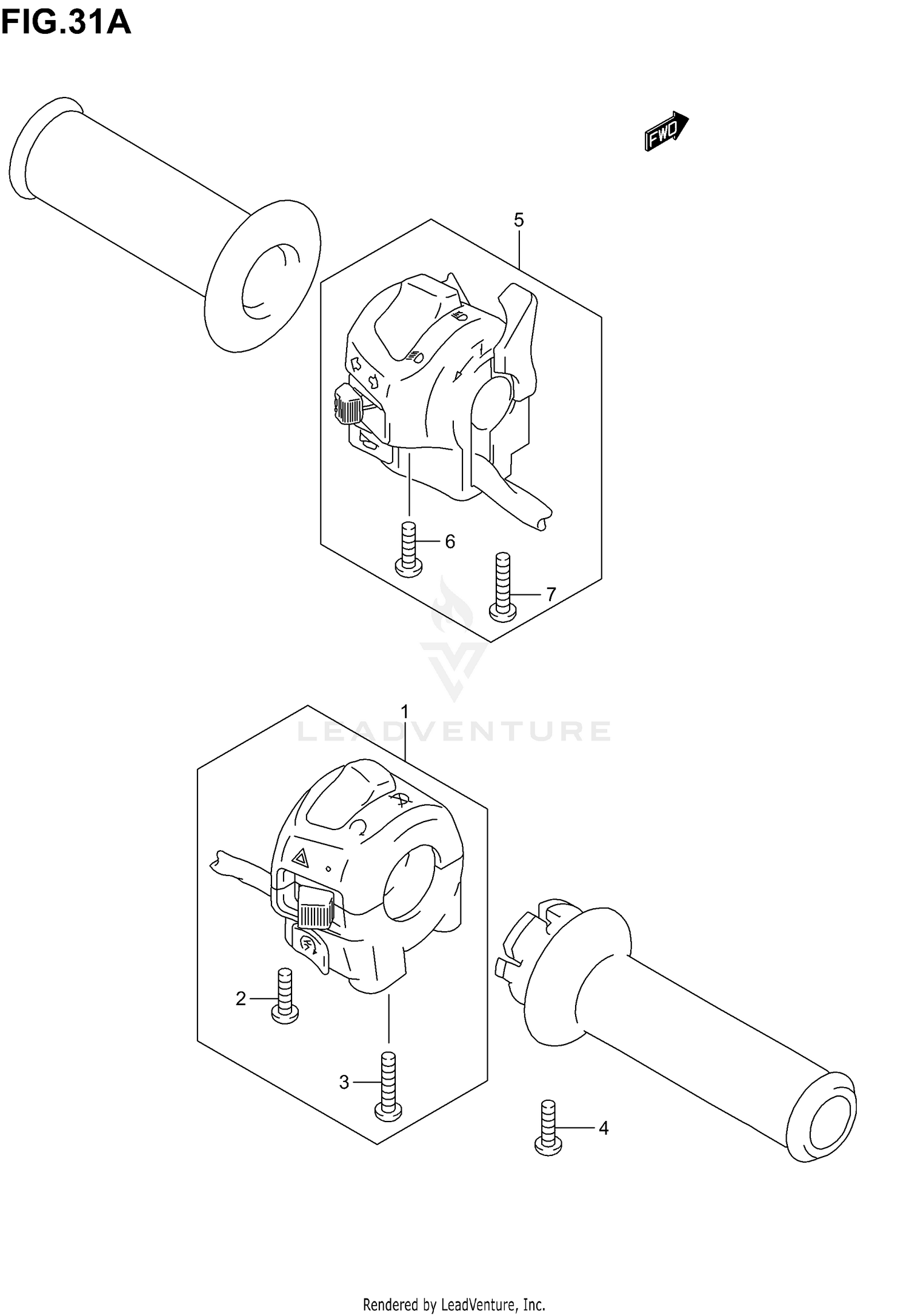 FIG.31A

FWD

5

6

7

LEADVENTURE

1

2

3

4

Rendered by LeadVenture, Inc.