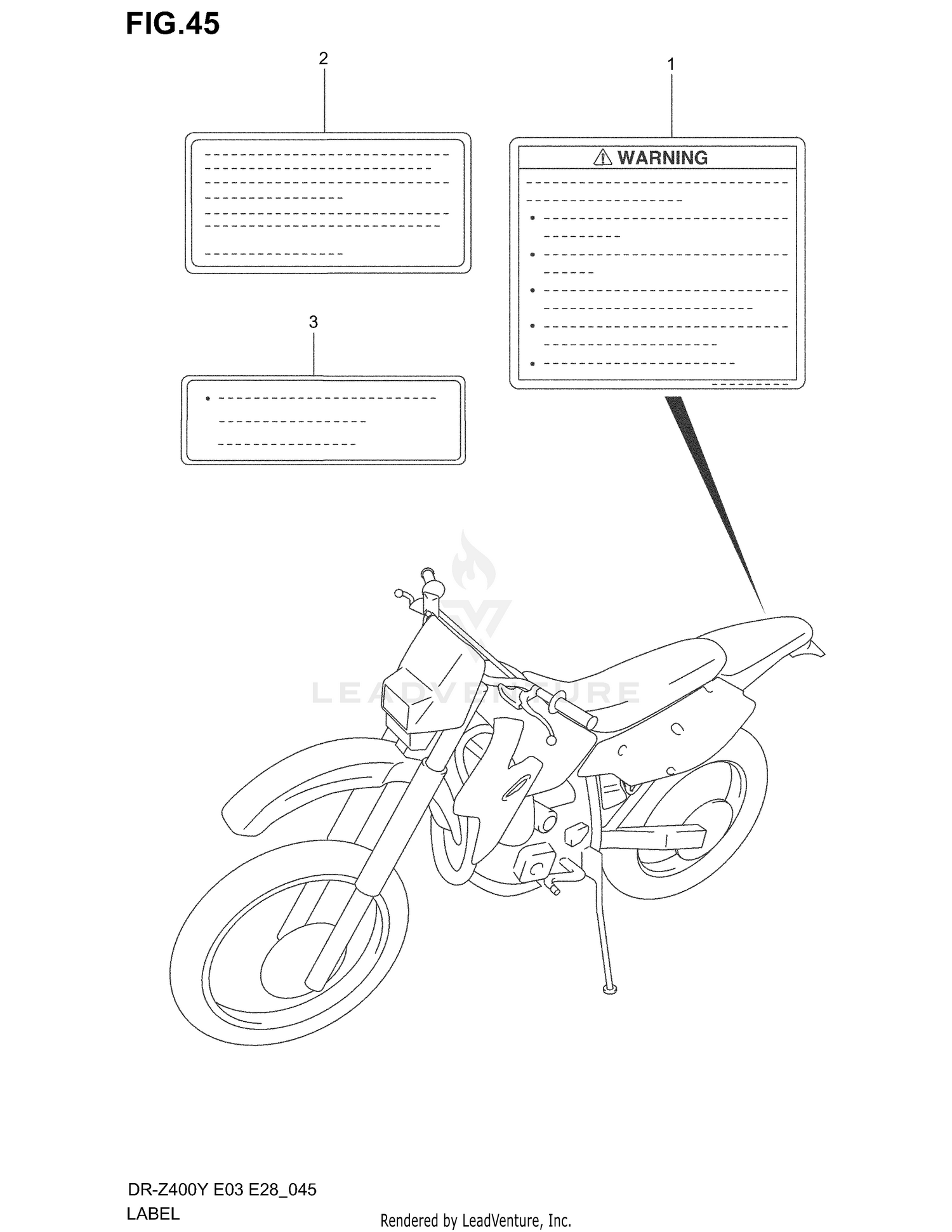 FIG.45

2

1

WARNING

3

LEADVENTURE

DR-Z400Y E03 E28_045

LABEL

Rendered by LeadVenture, Inc.