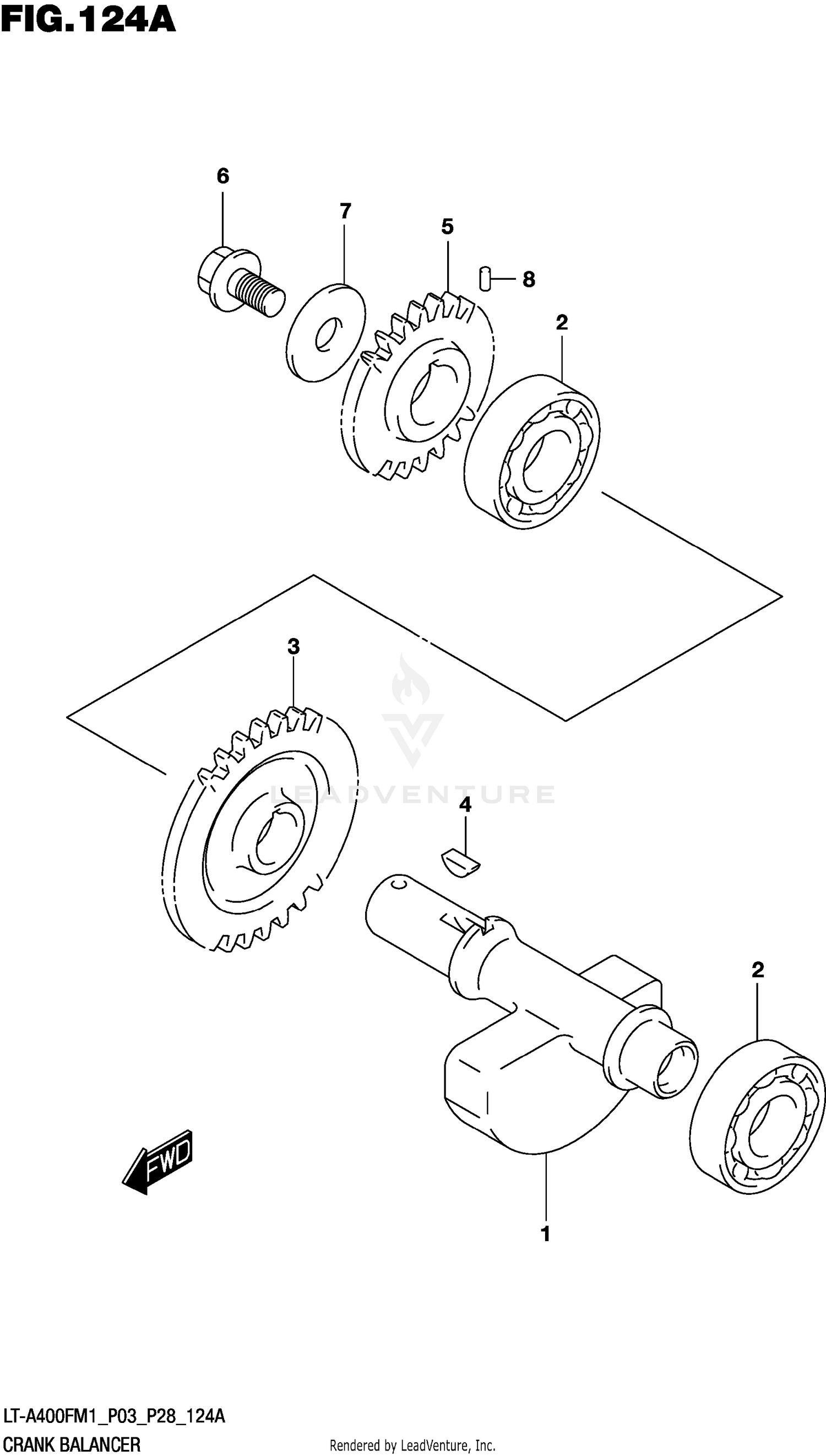 FIG.124A

6

7

5

8

2

3

LEADVENTURE

4

2

FWD

1

LT-A400FM1_P03_P28_124A

CRANK BALANCER

Rendered by LeadVenture, Inc.