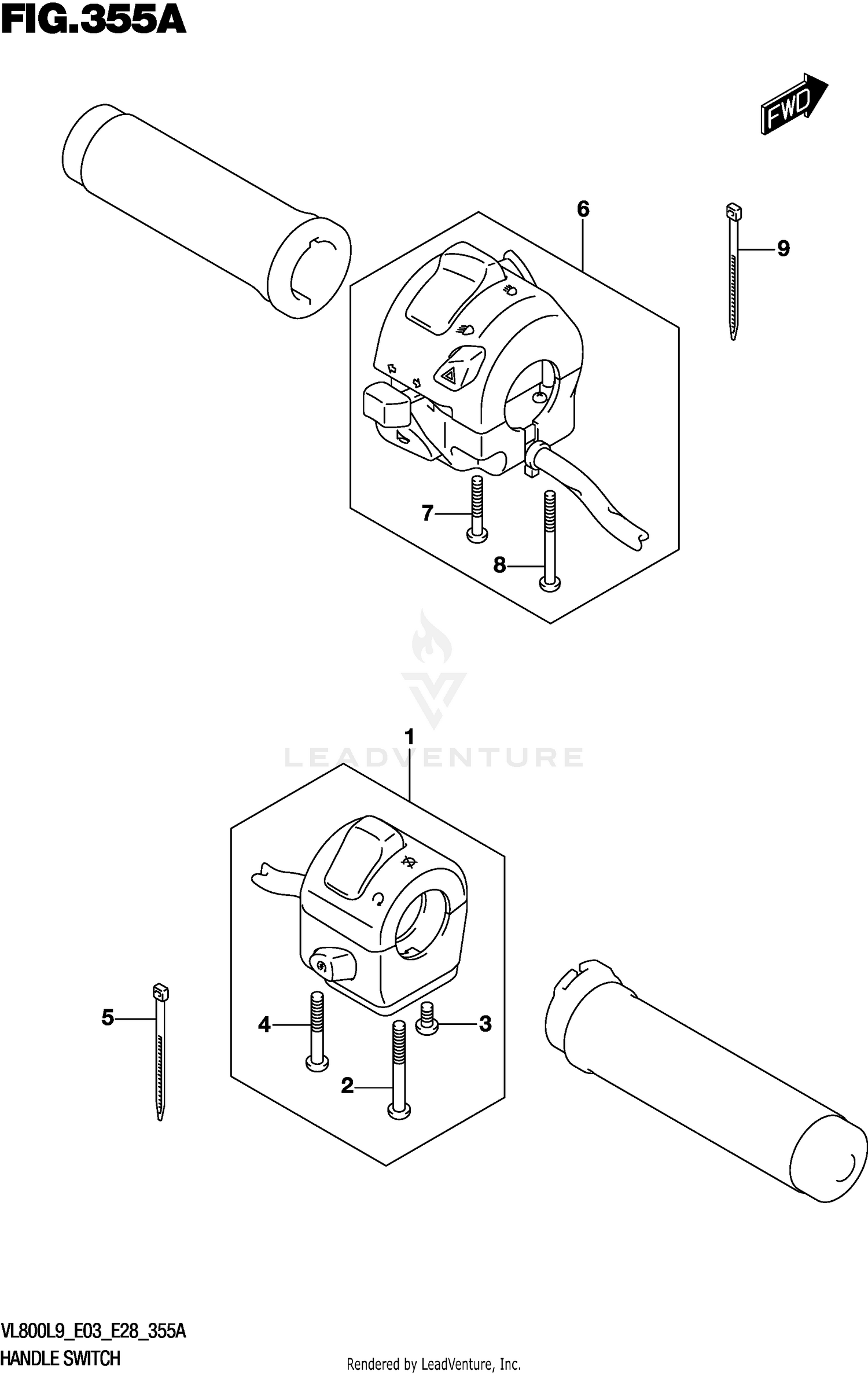 FIG.355A

FWD

6

9

7

8

LEADVENTURE

1

5

4

3

2

VL800L9_E03_E28_355A
HANDLE SWITCH

Rendered by LeadVenture, Inc.