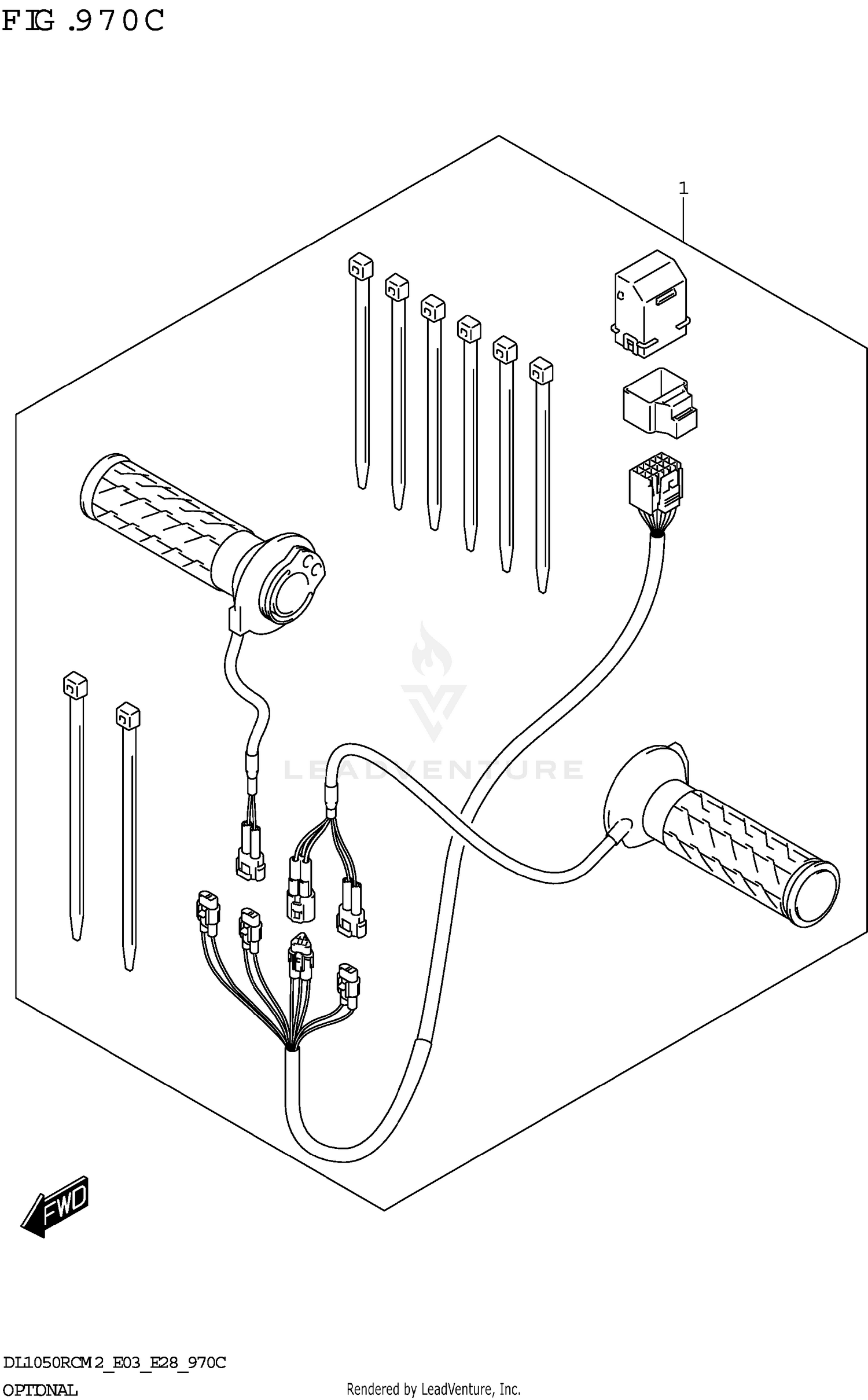 FIG.970C

1

LEADVENTURE

FWD

DL1050RCM2_E03_E28_970C

OPTIONAL

Rendered by LeadVenture, Inc.