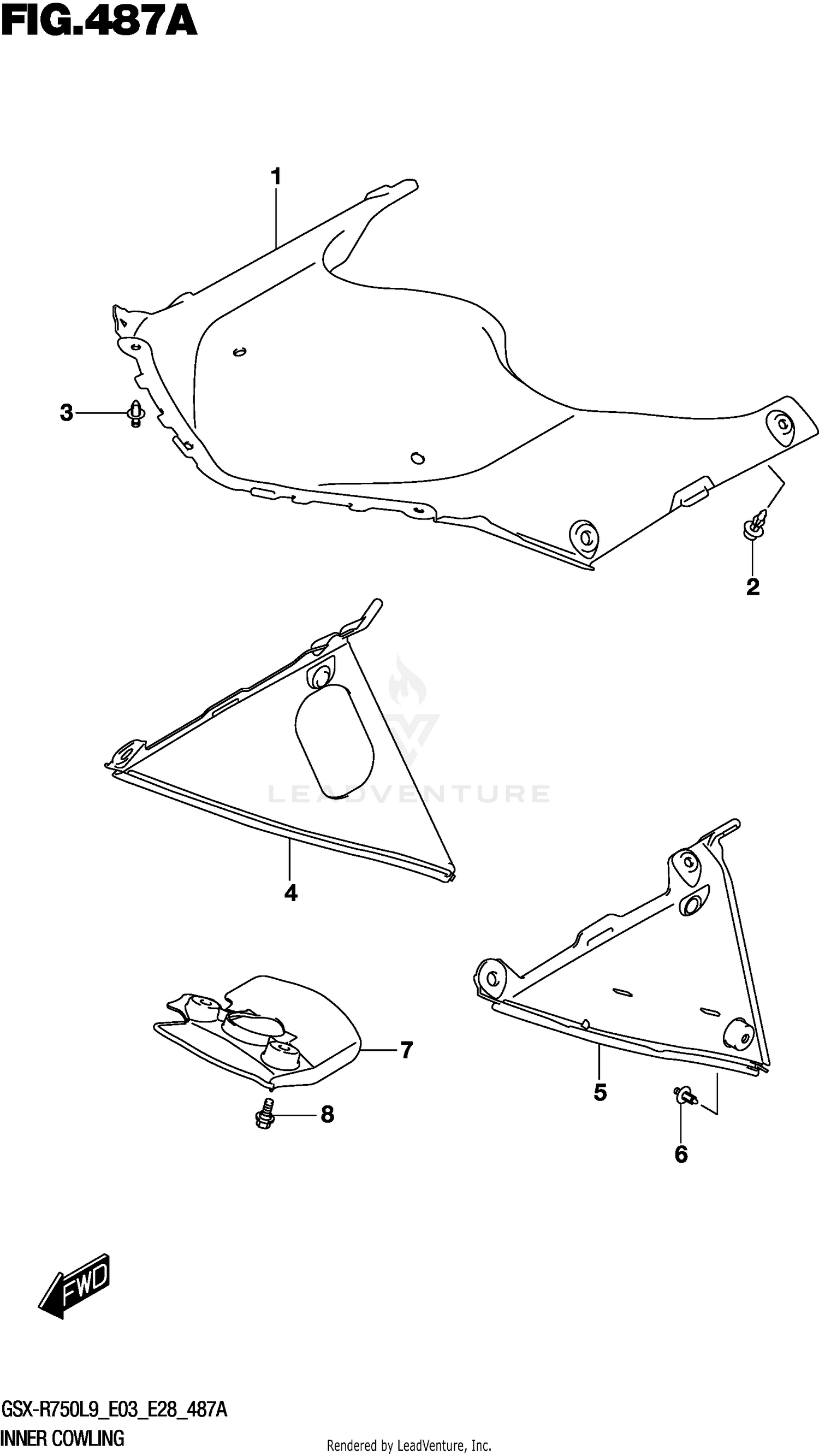 FIG.487A

1

3

2

LEADVENTURE

4

7

8

5

6

FWD

GSX-R750L9_E03_E28_487A
INNER COWLING

Rendered by LeadVenture, Inc.